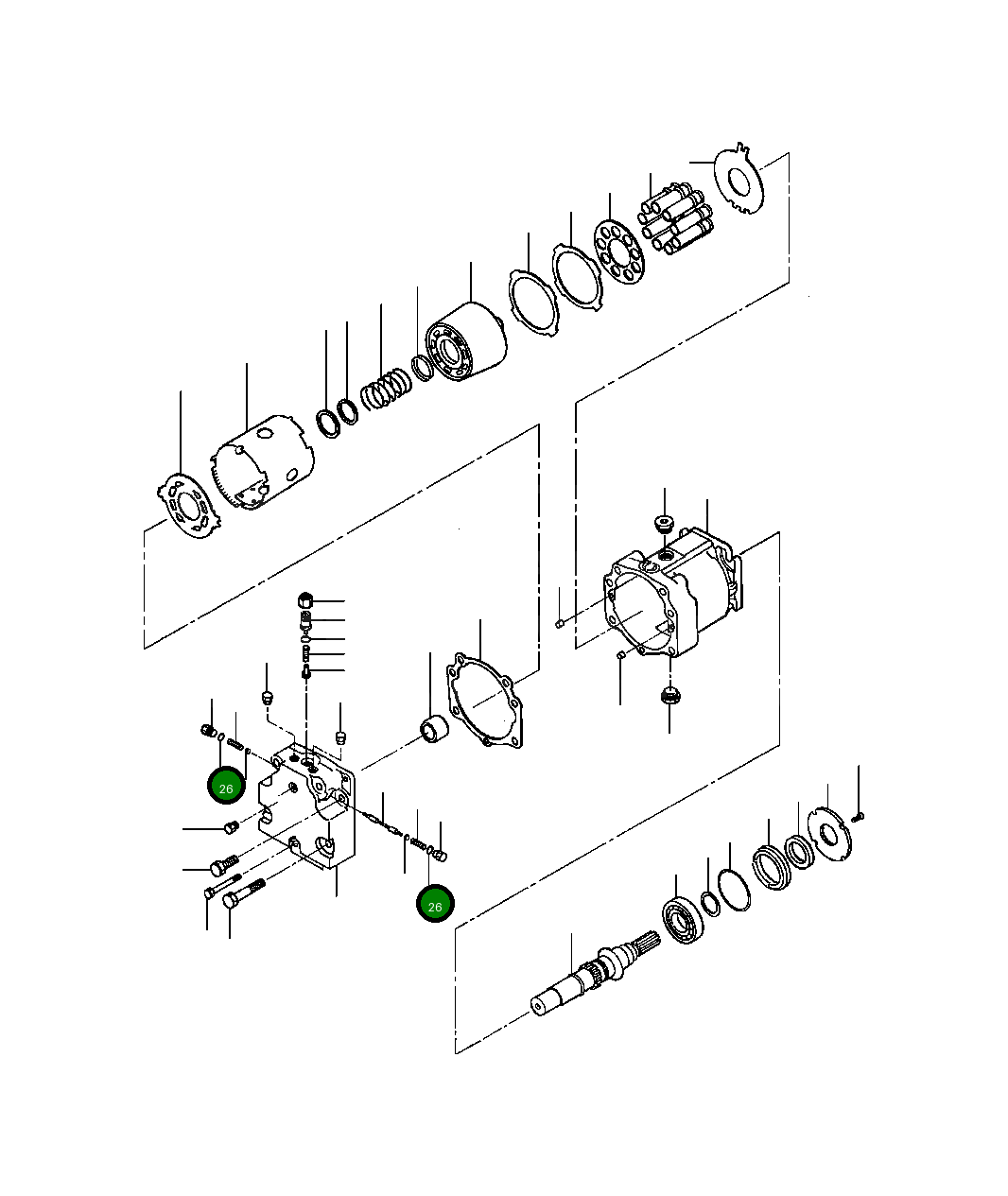 26

26