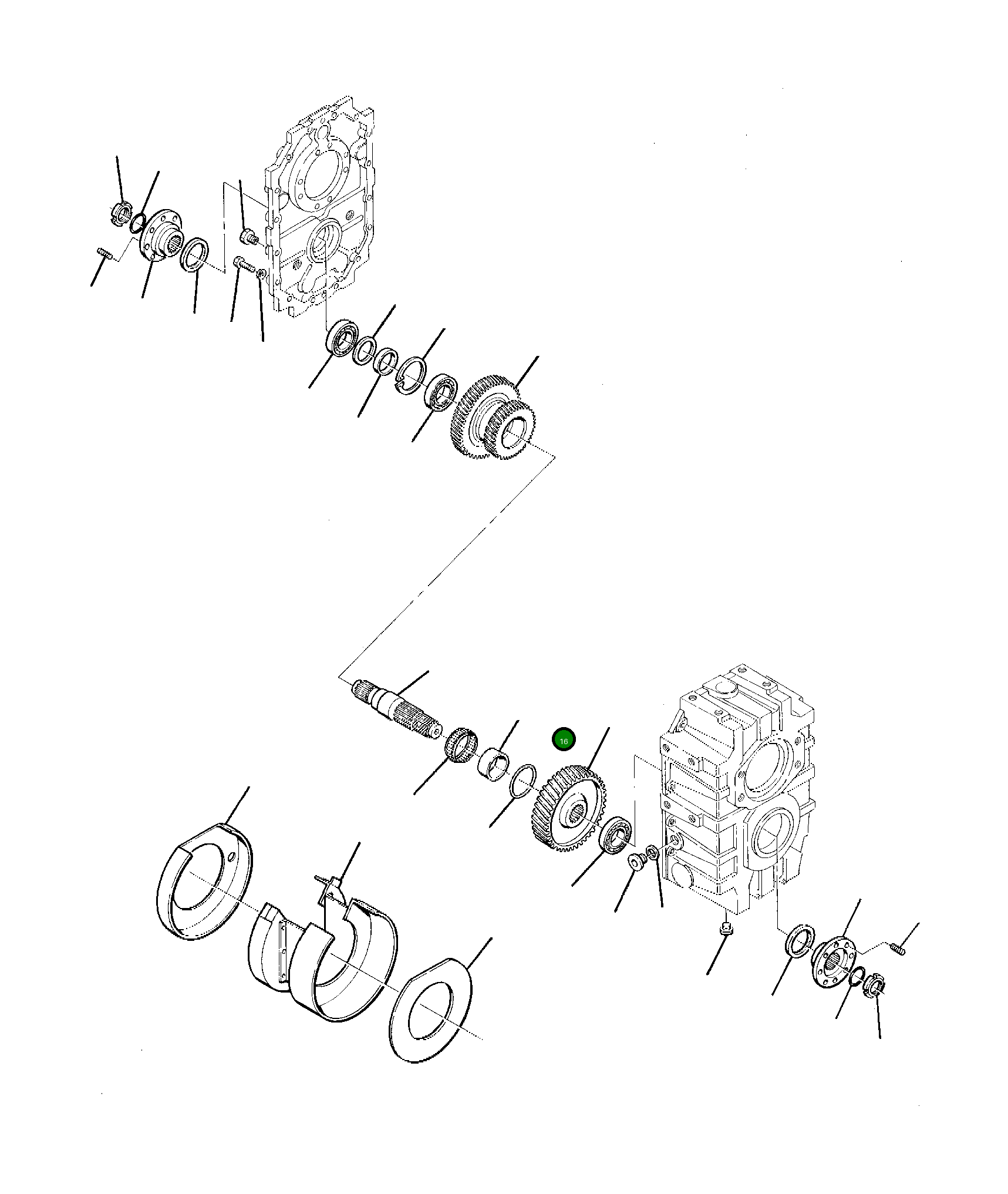 16