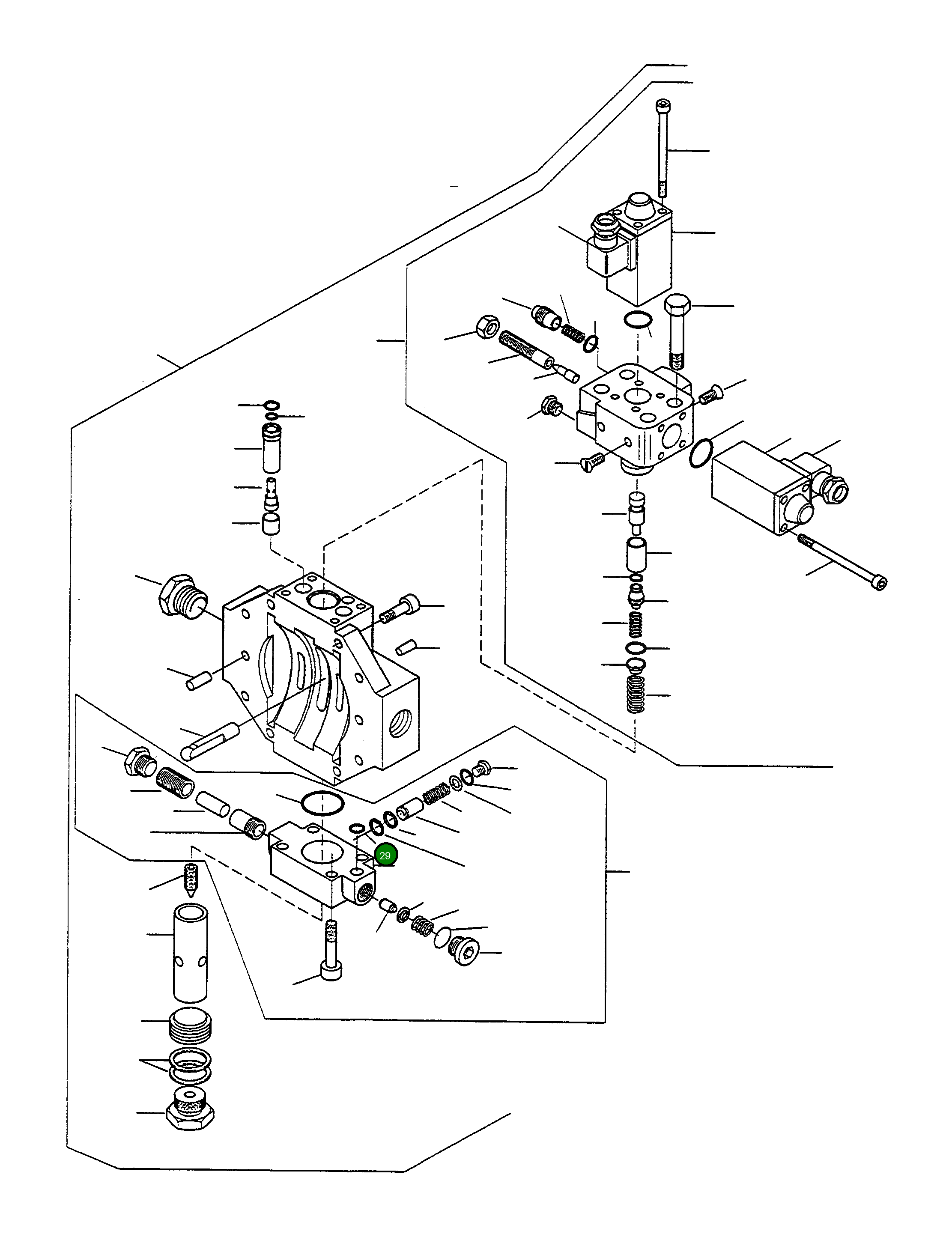 29