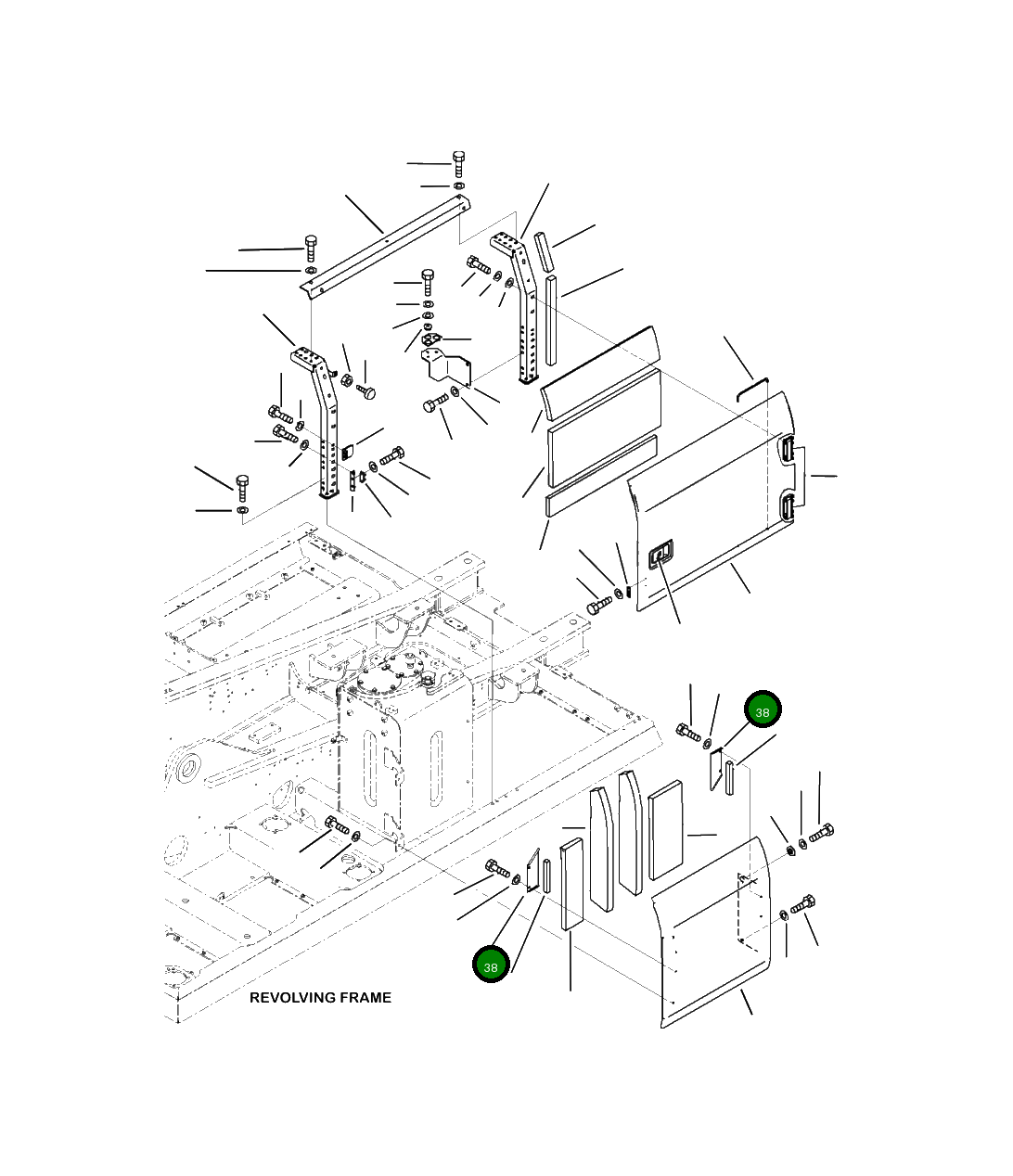 38

38

REVOLVING FRAME