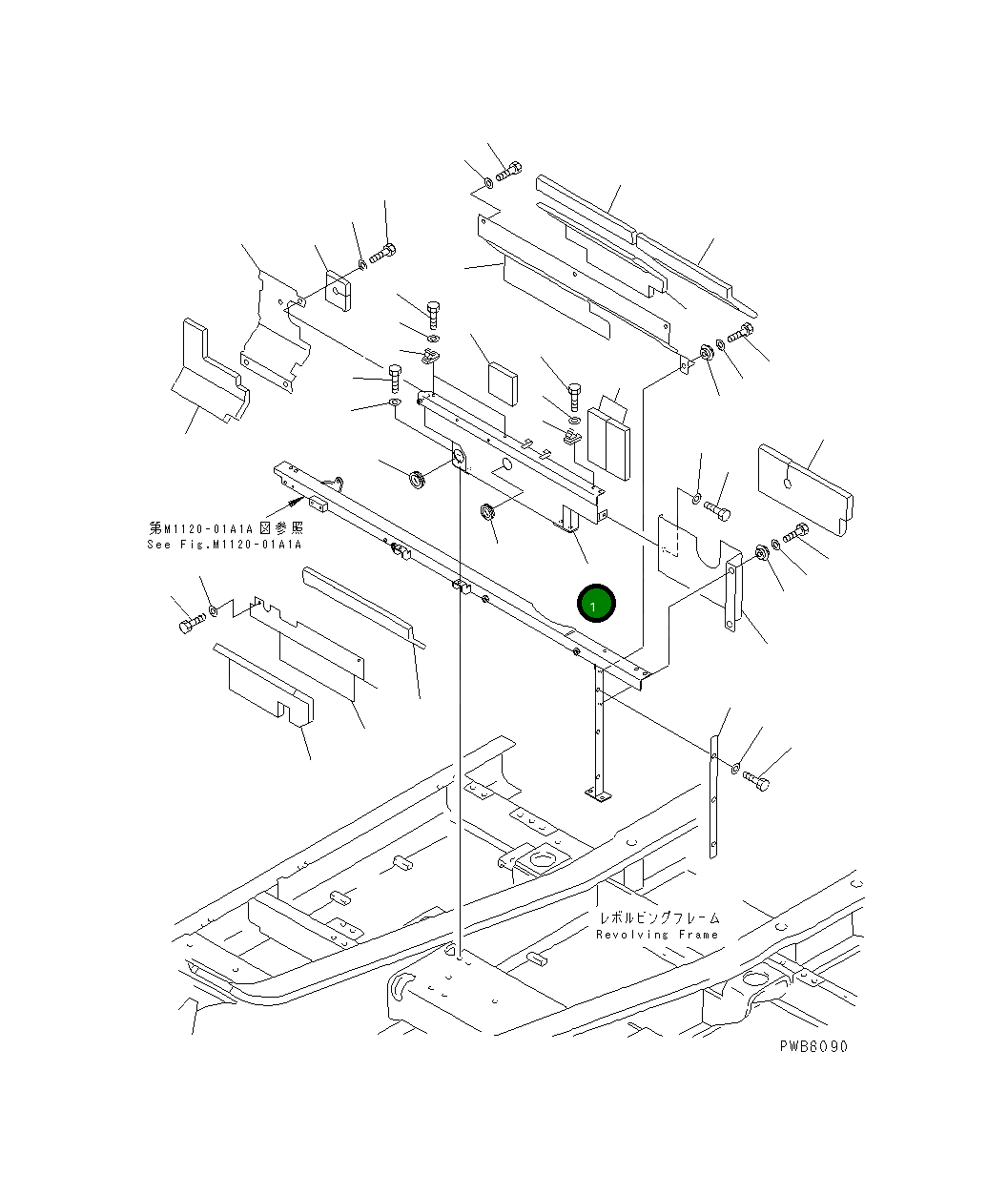 第M1120-01A1A図参照
See Fig.M1120-01A1A

1

レボルビングフレーム
Revolving Frame

PWB6090