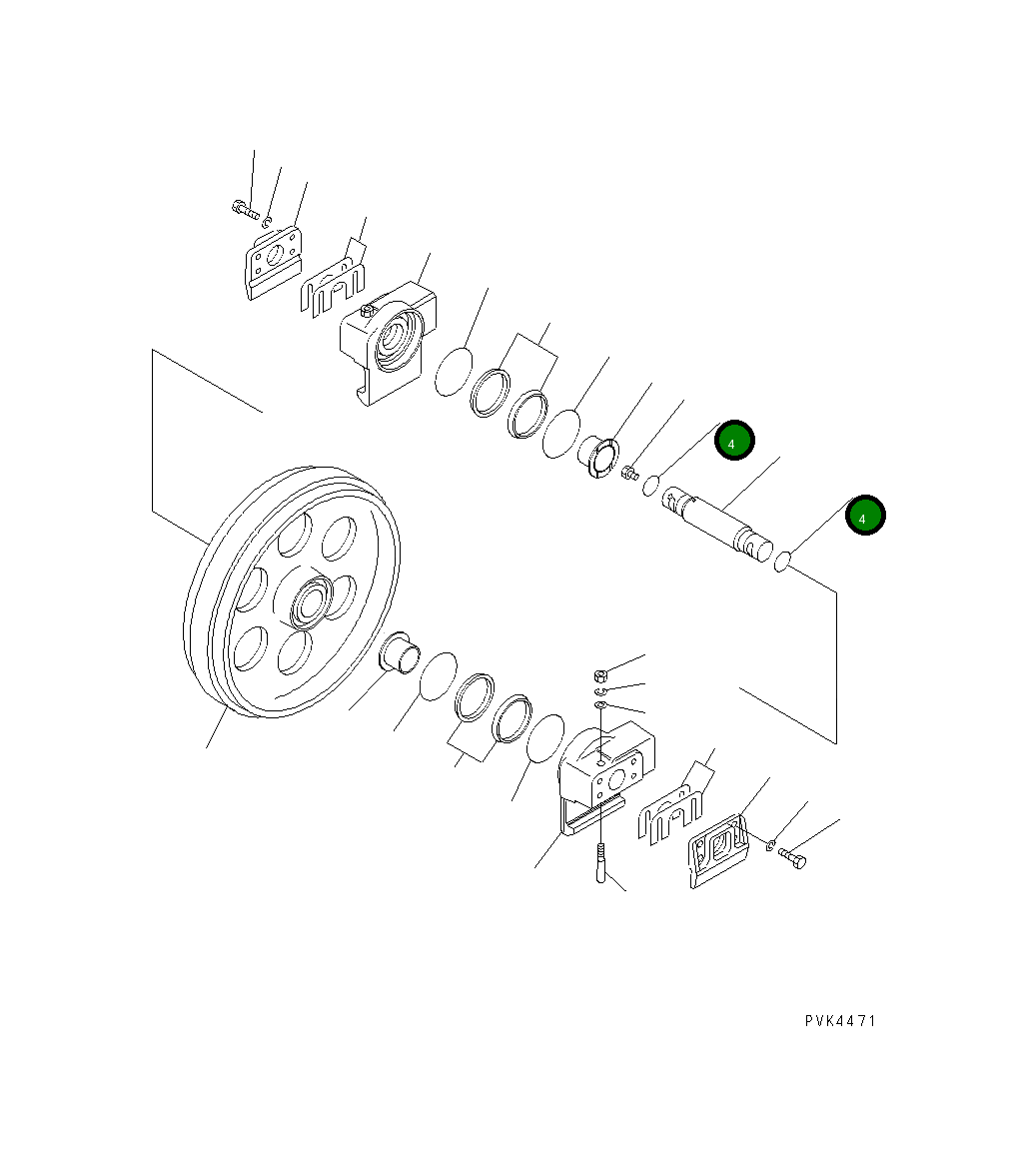 4

4

PVK4471