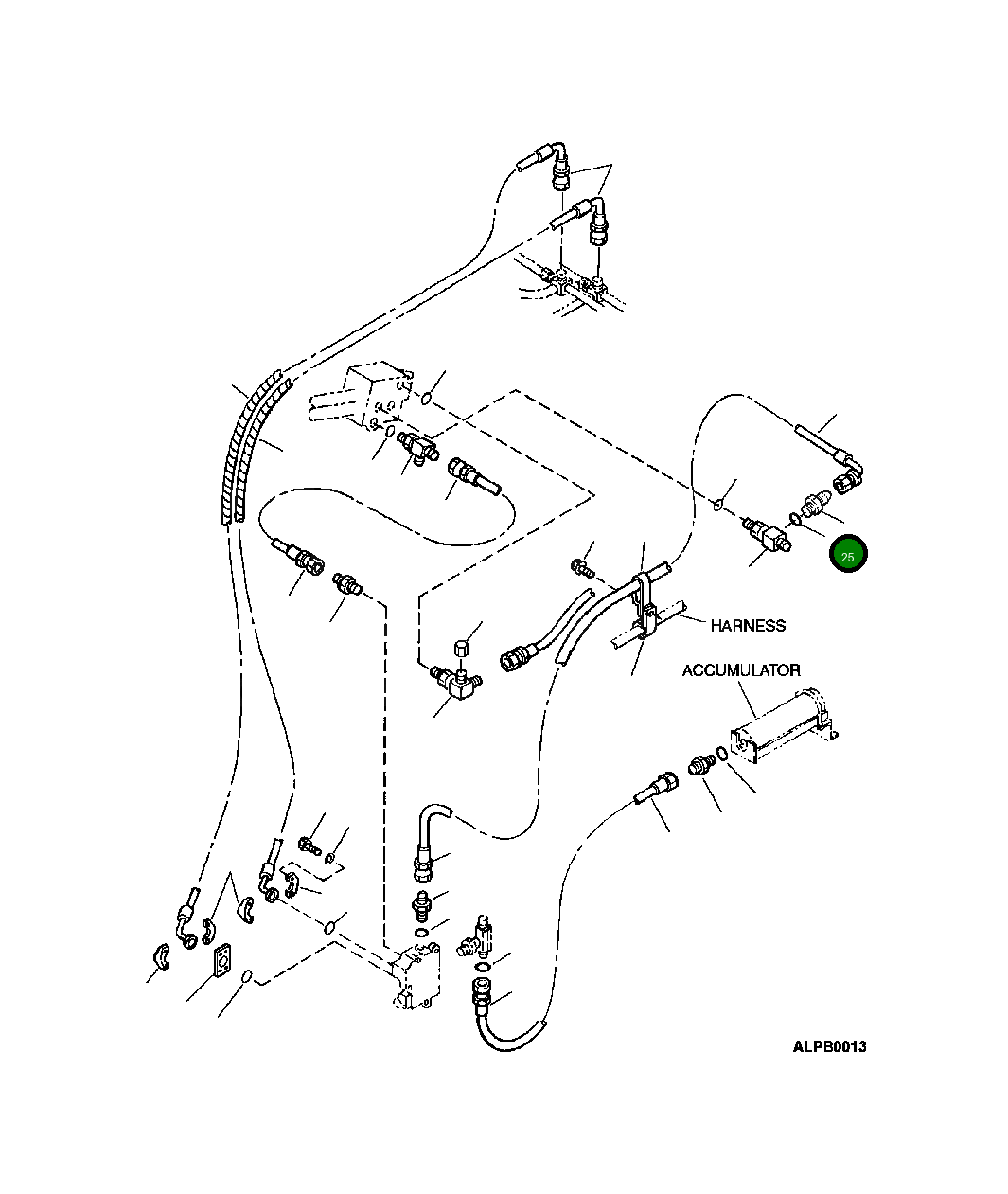 25

HARNESS

ACCUMULATOR

ALPB0013