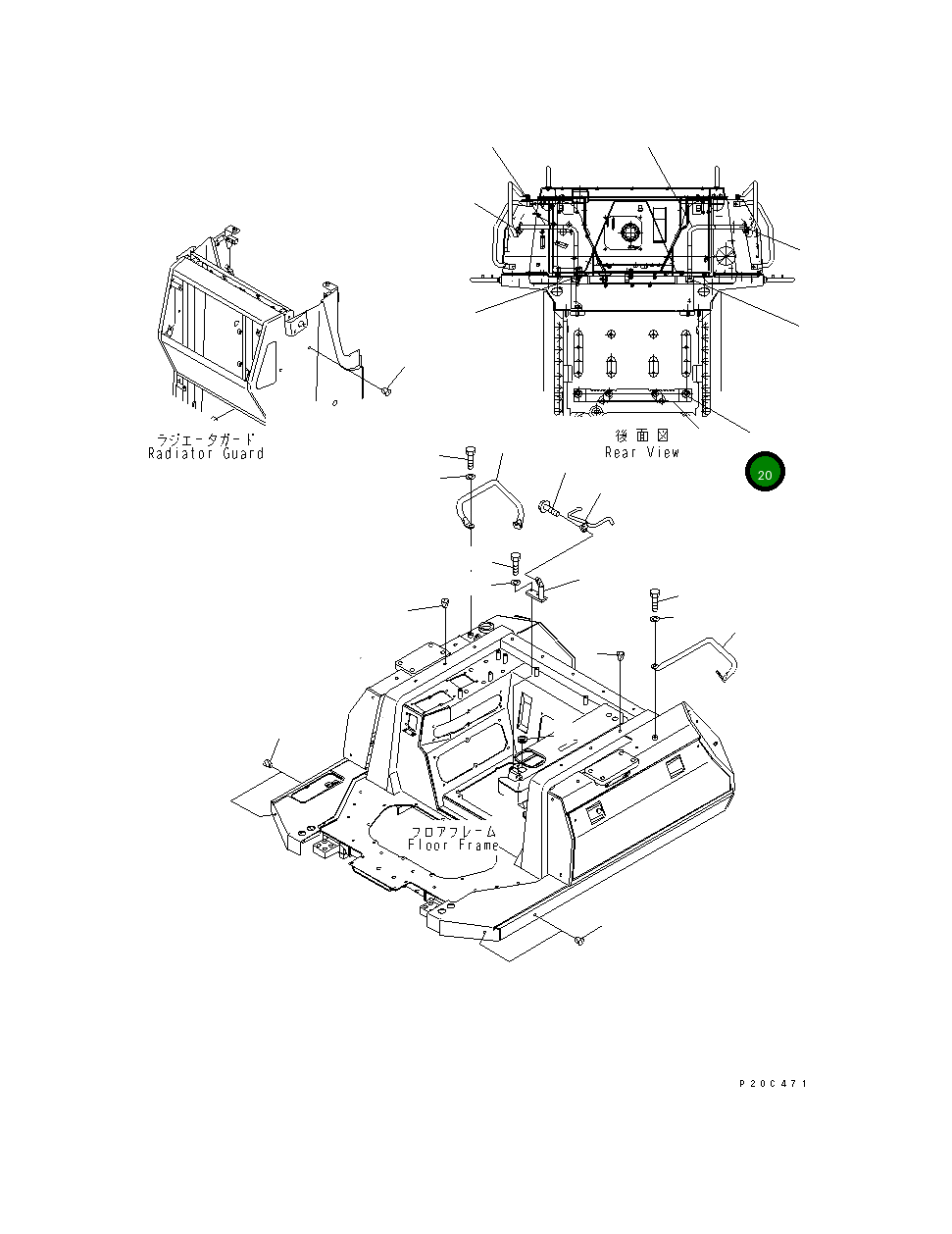 ラジエータガード
Radiator Guard

後面図
Rear View

20

フロアフレーム
Floor Frame

P20C471