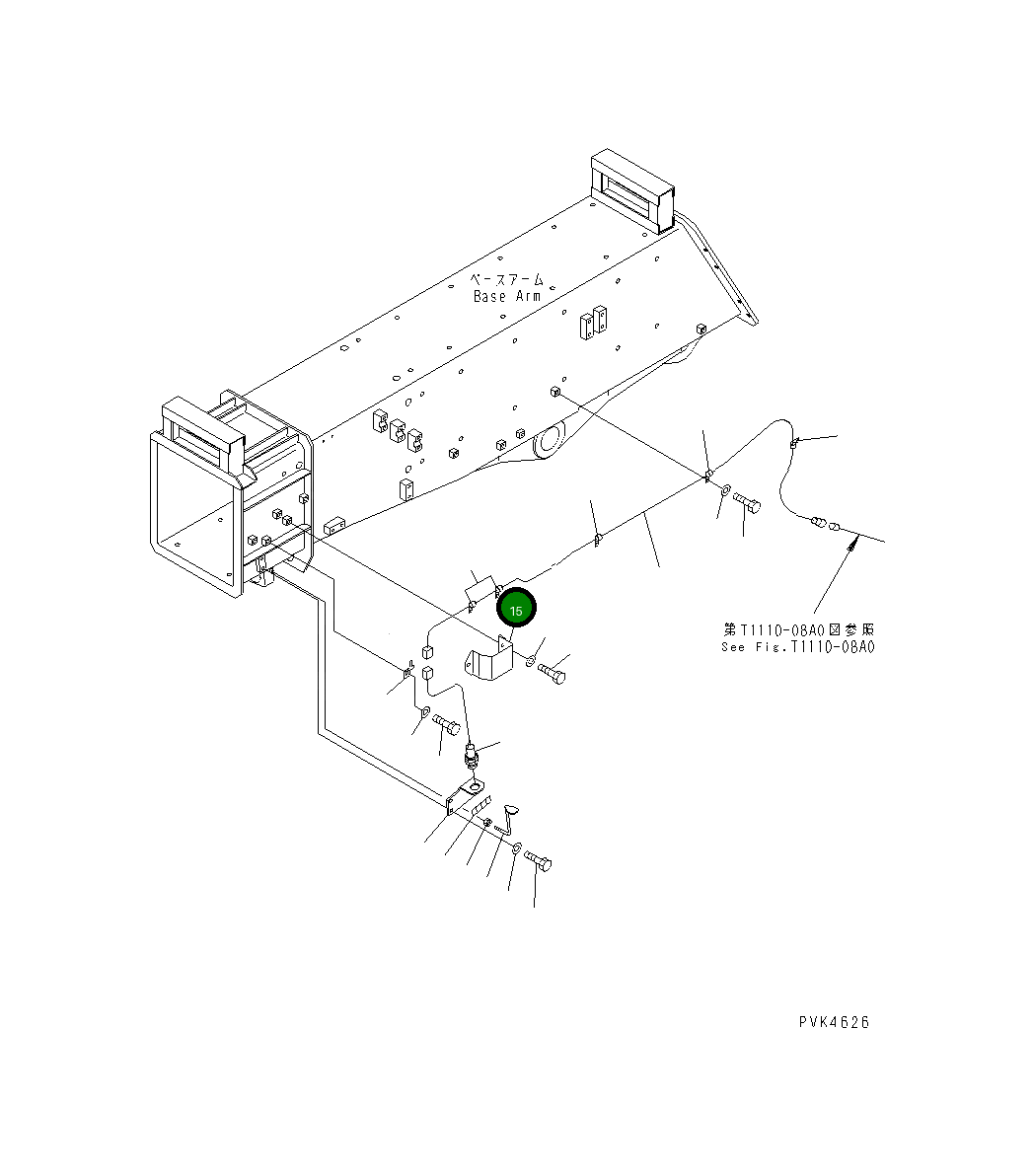 ベースアーム
Base Arm

15

第T1110-08A0図参照
See Fig.T1110-08A0

PVK4626