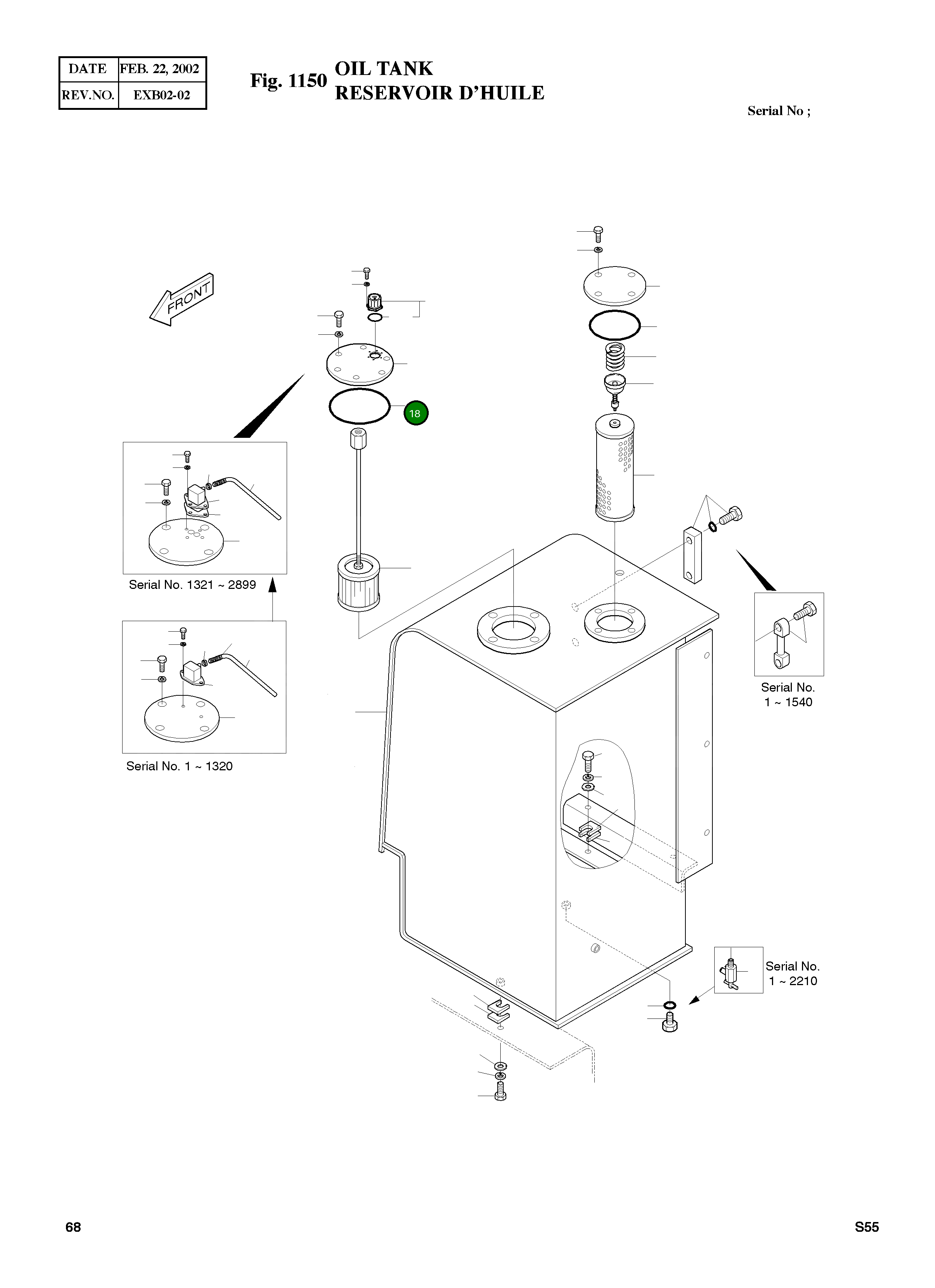 | DATE | FEB. 22, 2002 |
|---|---|
| REV.NO. | EXB02-02 |

Fig. 1150 OIL TANK
RESERVOIR D'HUILE

Serial No ;

FRONT

18

Serial No. 1321 ~ 2899

Serial No. 1 ~ 1320

Serial No. 1 ~ 1540

Serial No. 1 ~ 2210

68

S55