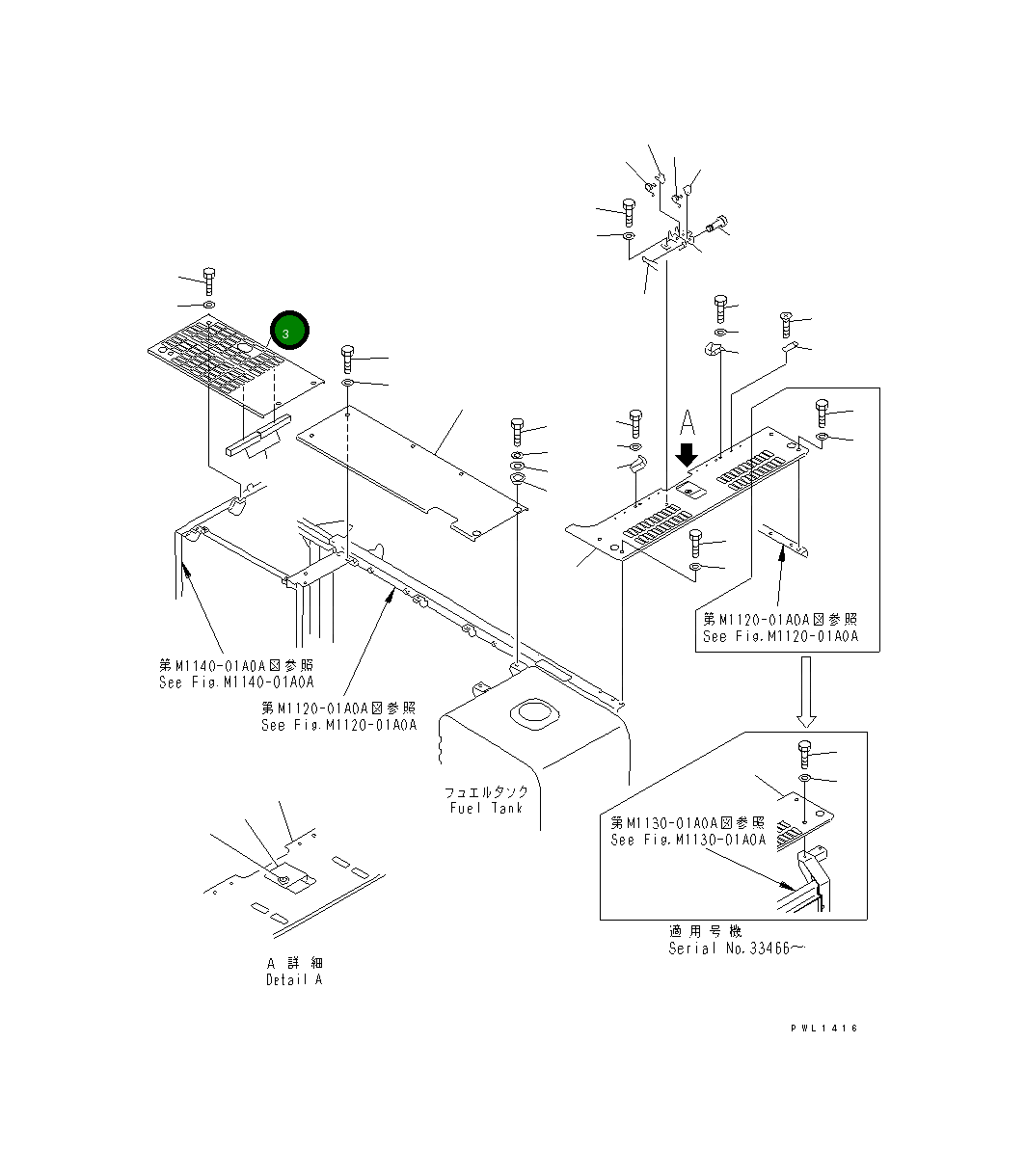 3

A

第M1120-01A0A図参照
See Fig.M1120-01A0A

第M1140-01A0A図参照
See Fig.M1140-01A0A

第M1120-01A0A図参照
See Fig.M1120-01A0A

フュエルタンク
Fuel Tank

第M1130-01A0A図参照
See Fig.M1130-01A0A

適用号機
Serial No.33466～

A 詳細
Detail A

PWL1416