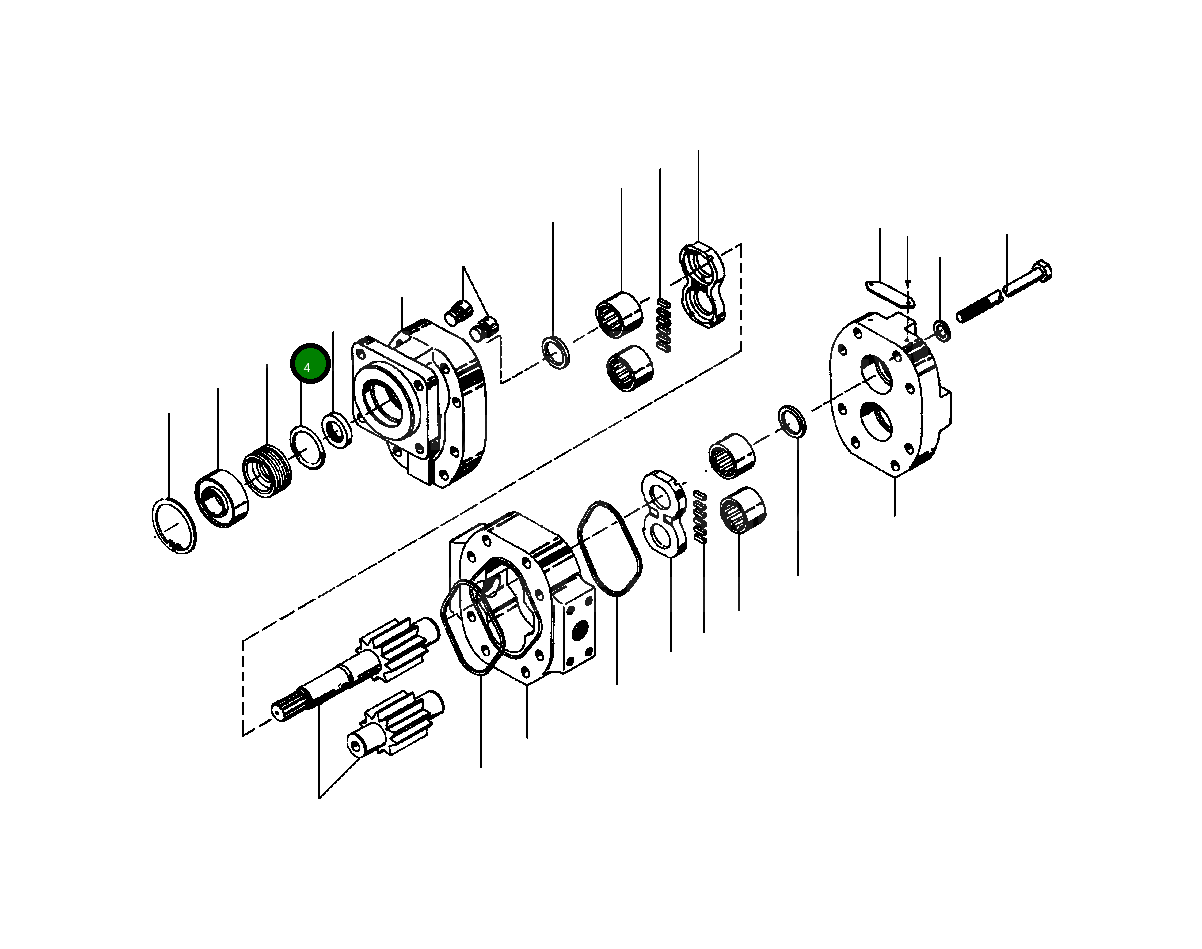 4