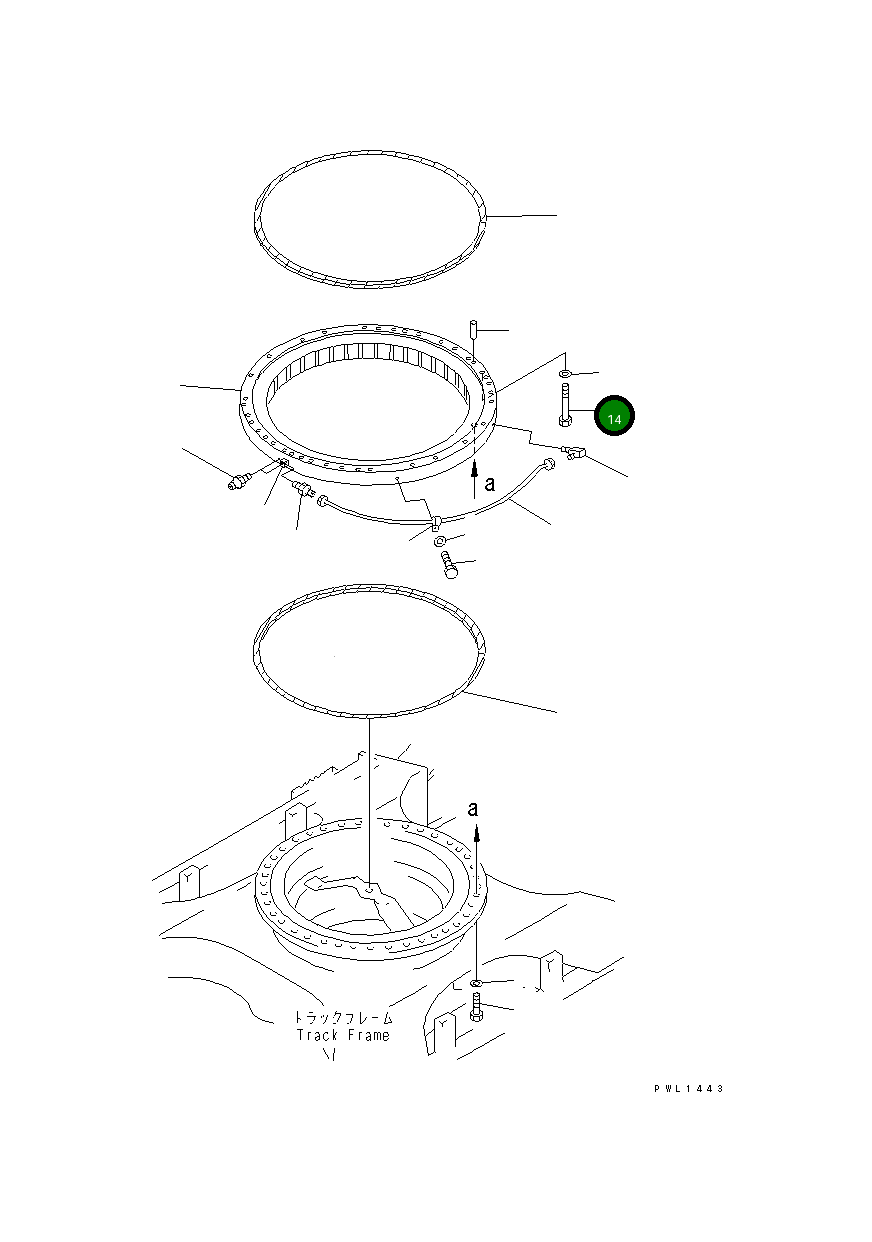 14

a

a

トラックフレーム
Track Frame

PWL1443