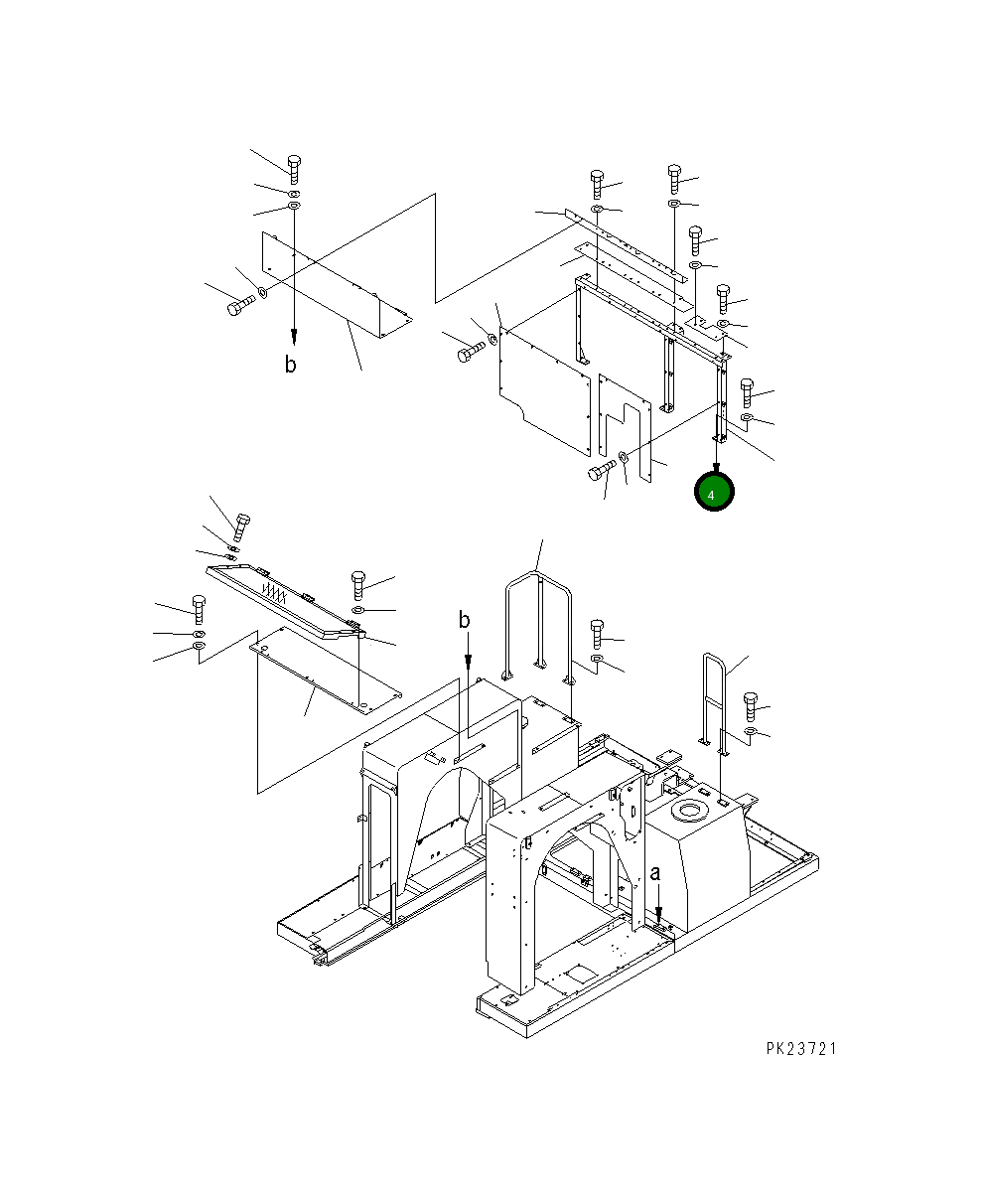 b
4
b
a
PK23721