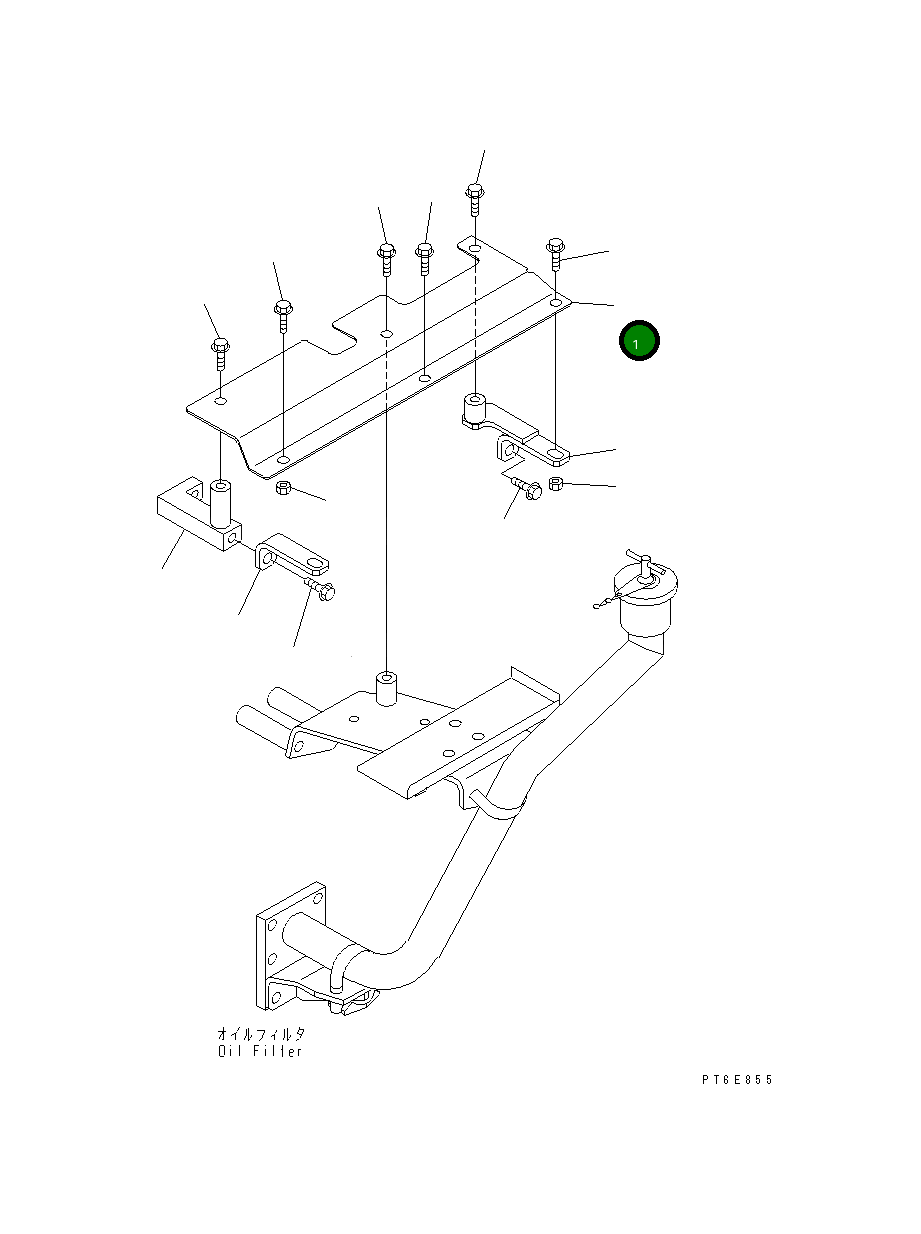 1

オイルフィルタ
Oil Filler

PT6E855