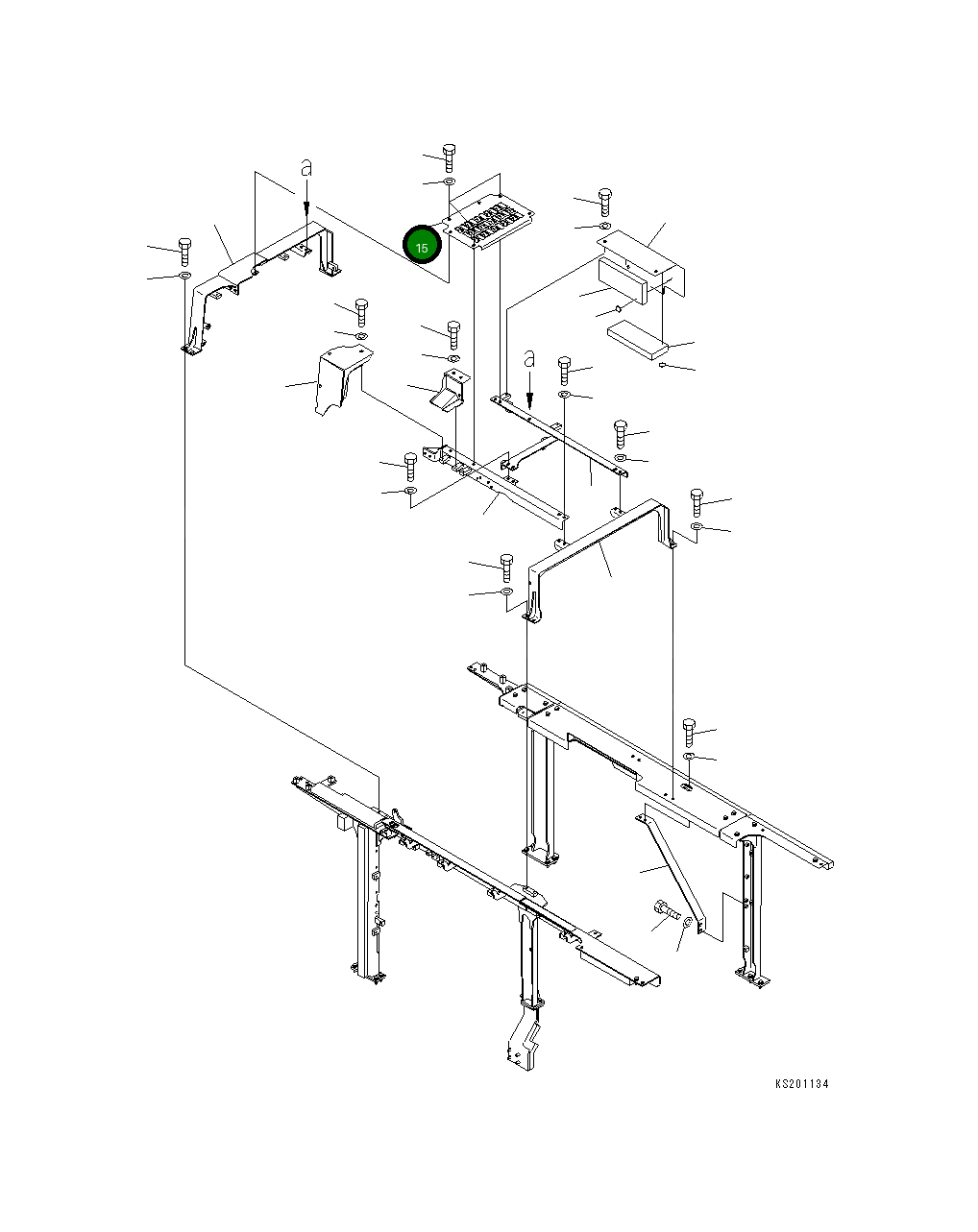 a
15
a
KS201134