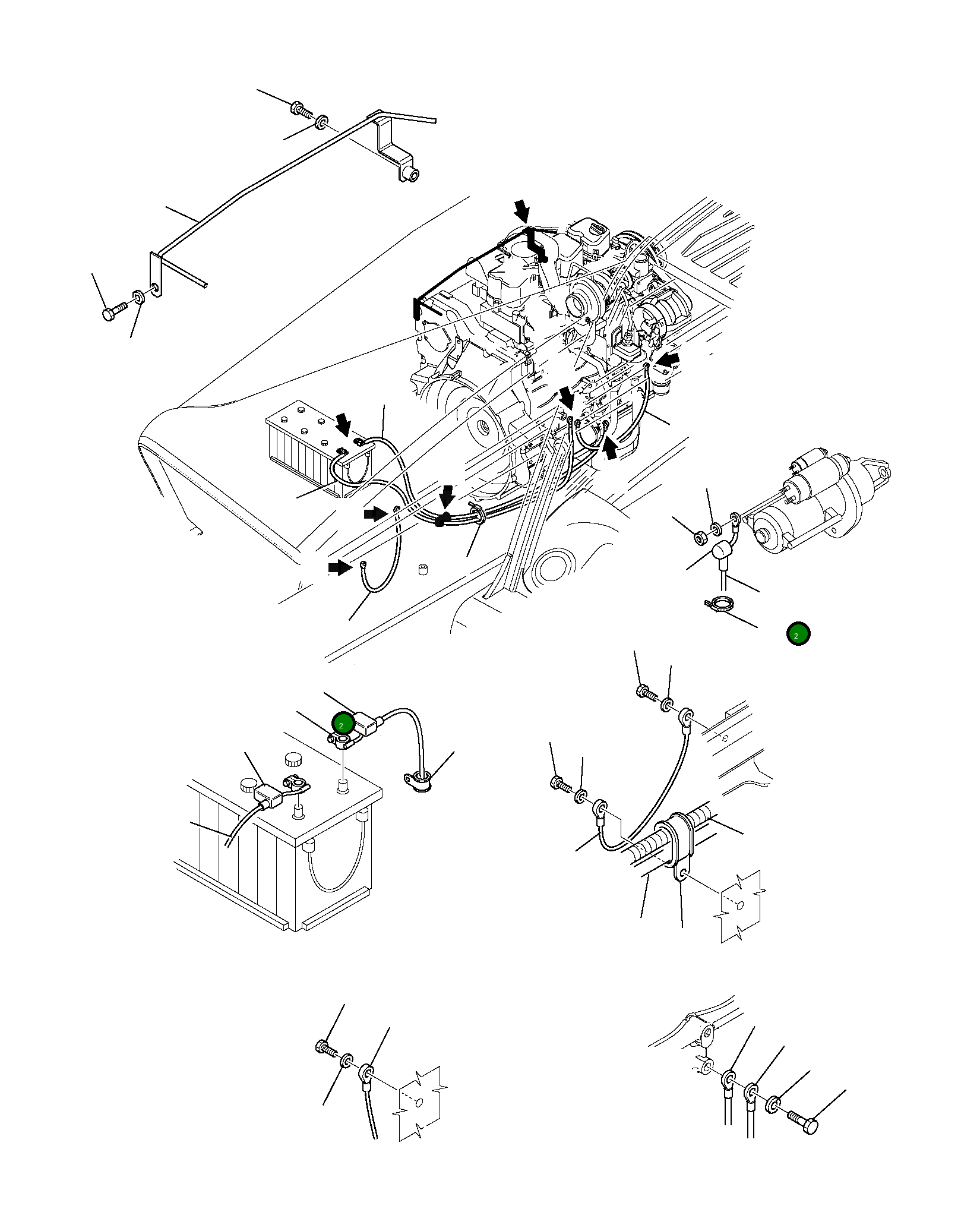 2

2