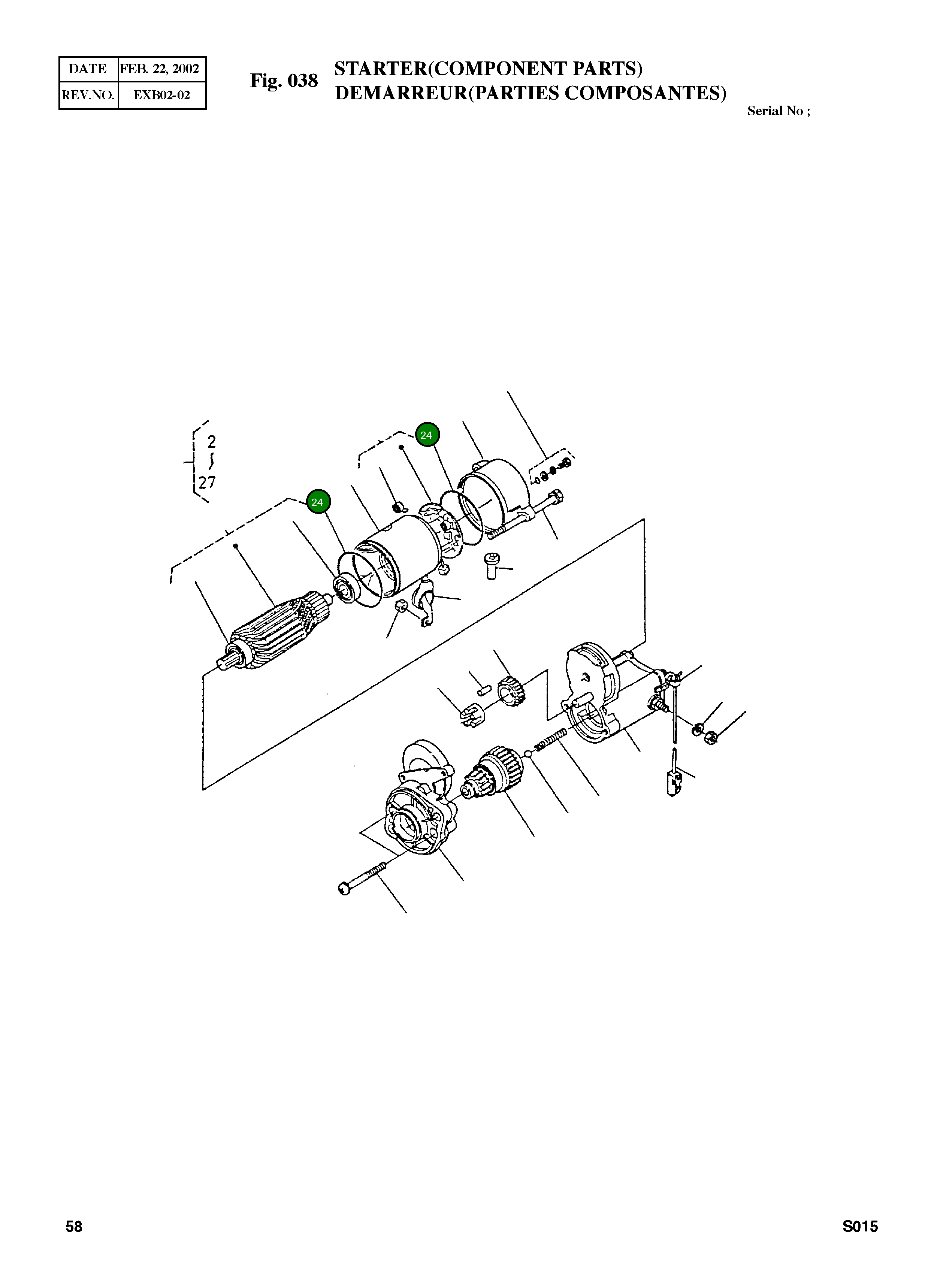 | DATE | FEB. 22, 2002 |
|---|---|
| REV.NO. | EXB02-02 |

Fig. 038 STARTER(COMPONENT PARTS)
DEMARREUR(PARTIES COMPOSANTES)

Serial No ;

2
27

24

24

58

S015