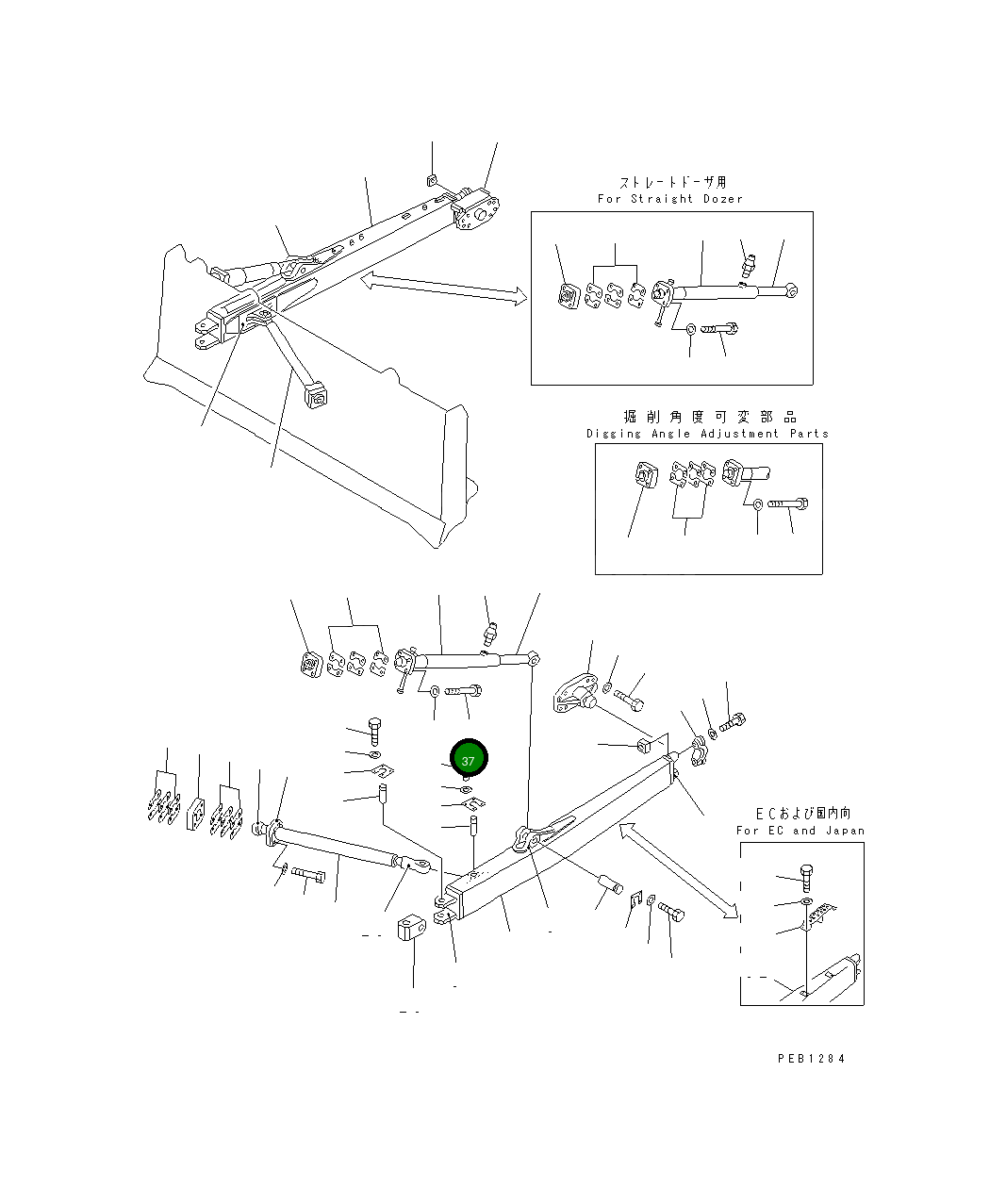 ストレートドーザ用
For Straight Dozer

掘削角度可変部品
Digging Angle Adjustment Parts

37

ECおよび国内向
For EC and Japan

PEB1284