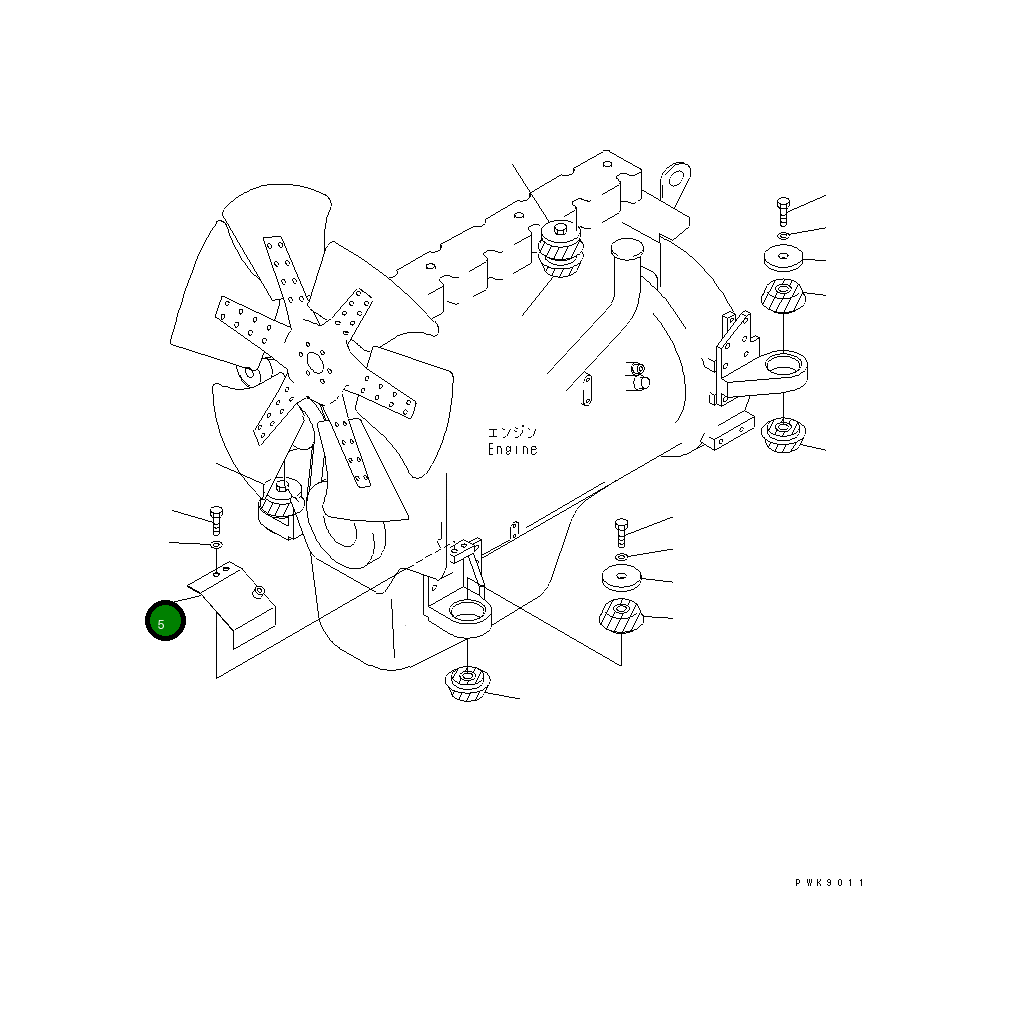 エンジン
Engine

5

PWK9011