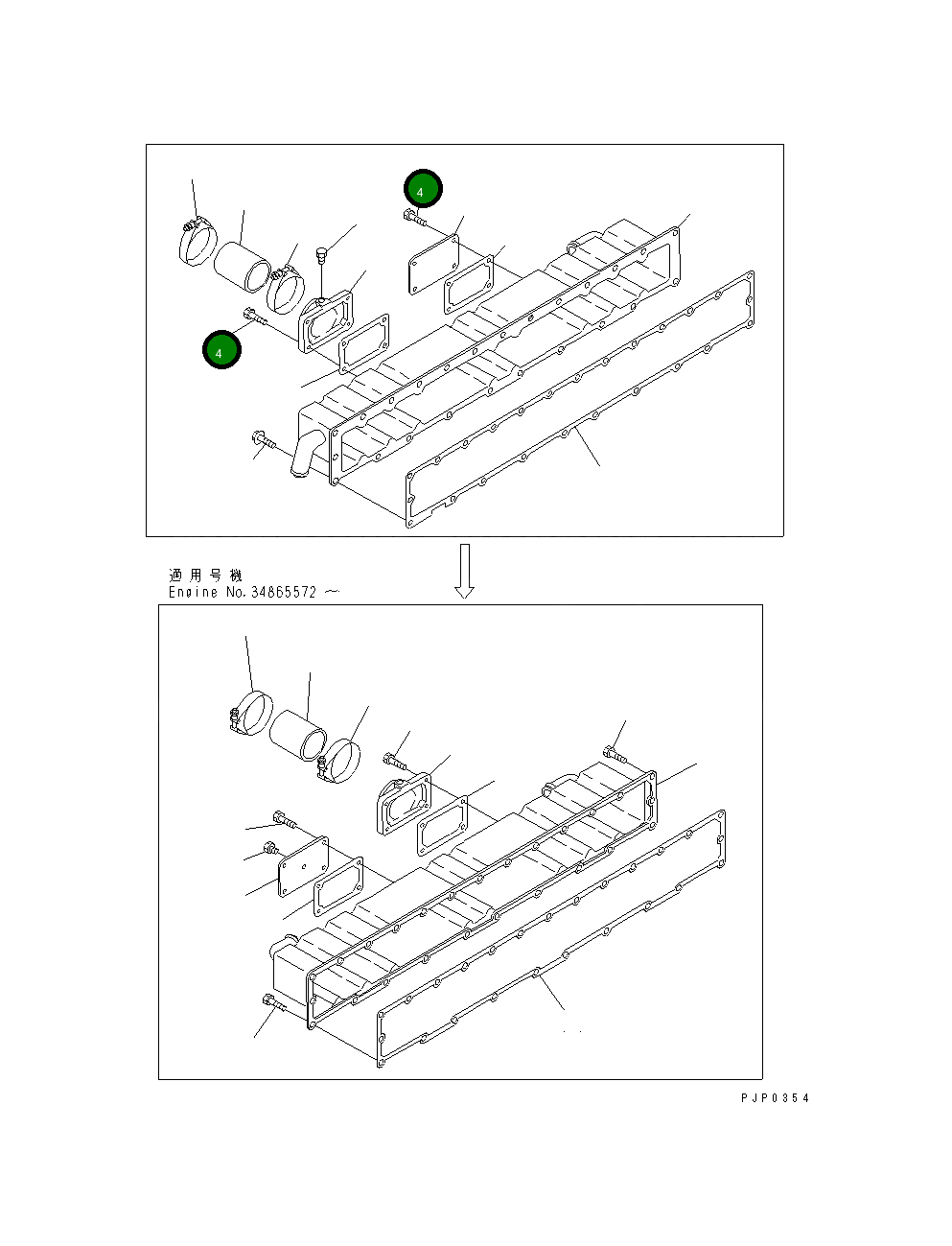 4

4

適用号機
Engine No.34865572 ～

PJP0354