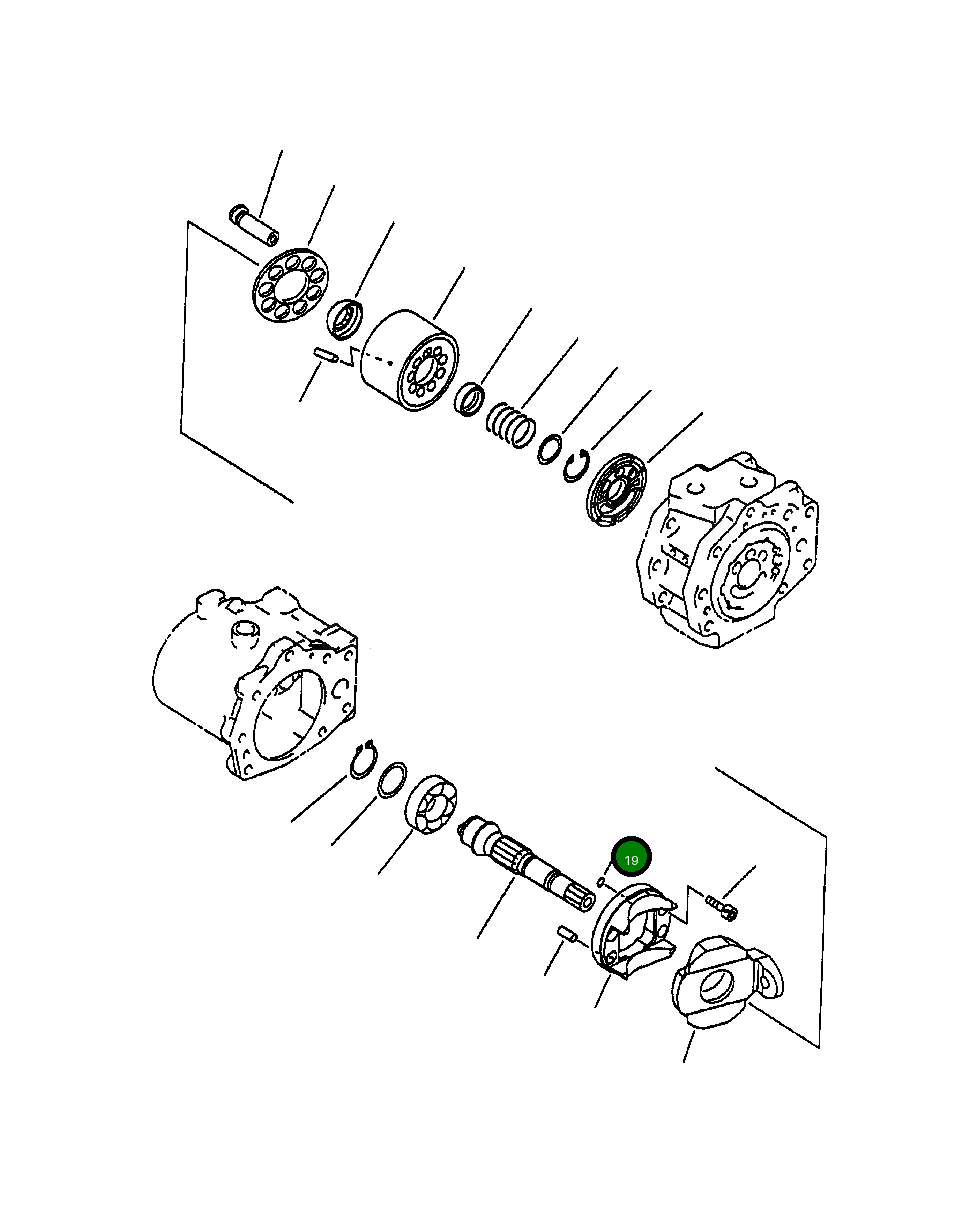 19