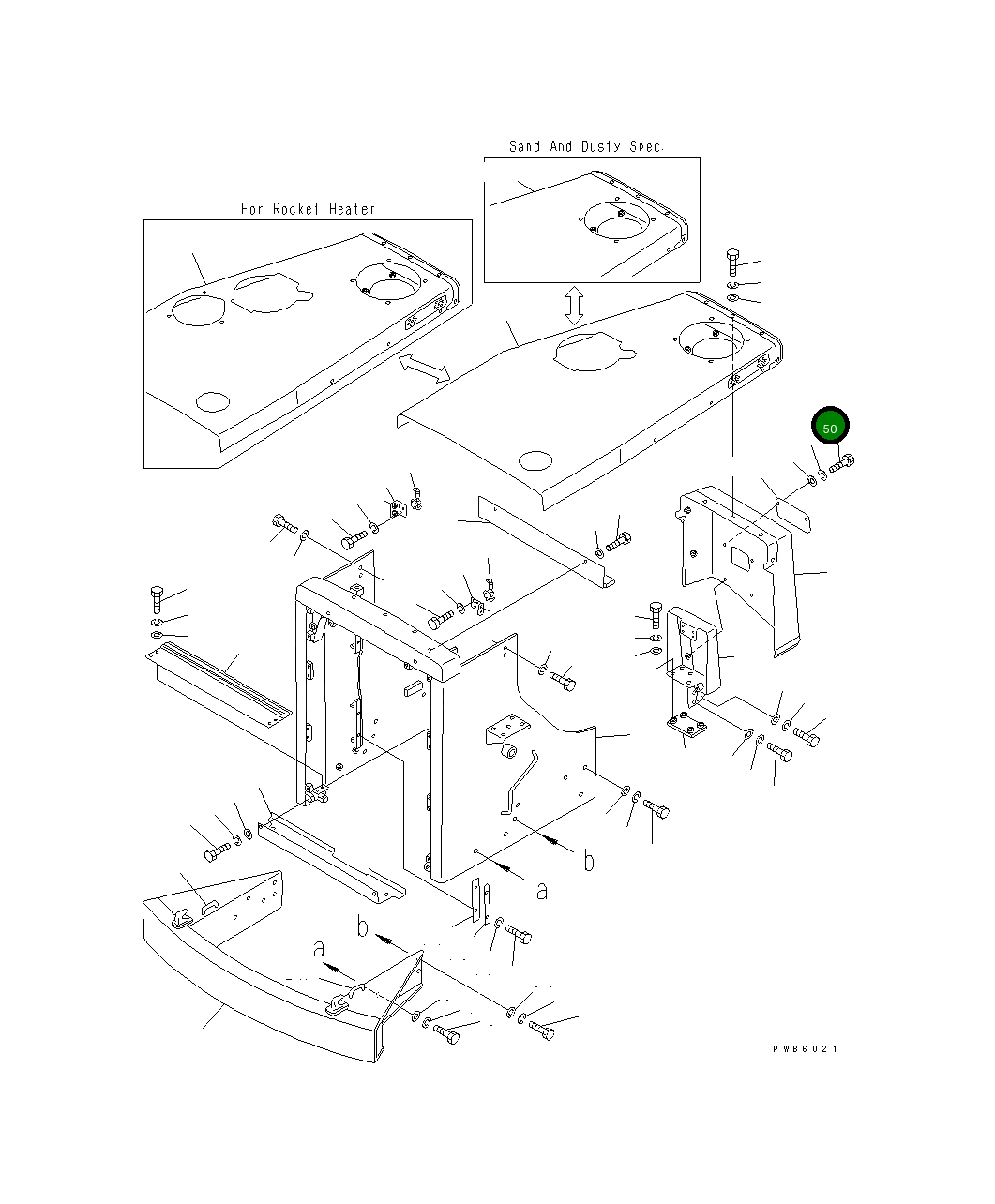 Sand And Dusty Spec.

For Rocket Heater

50

b

a

b

a

PWB6021