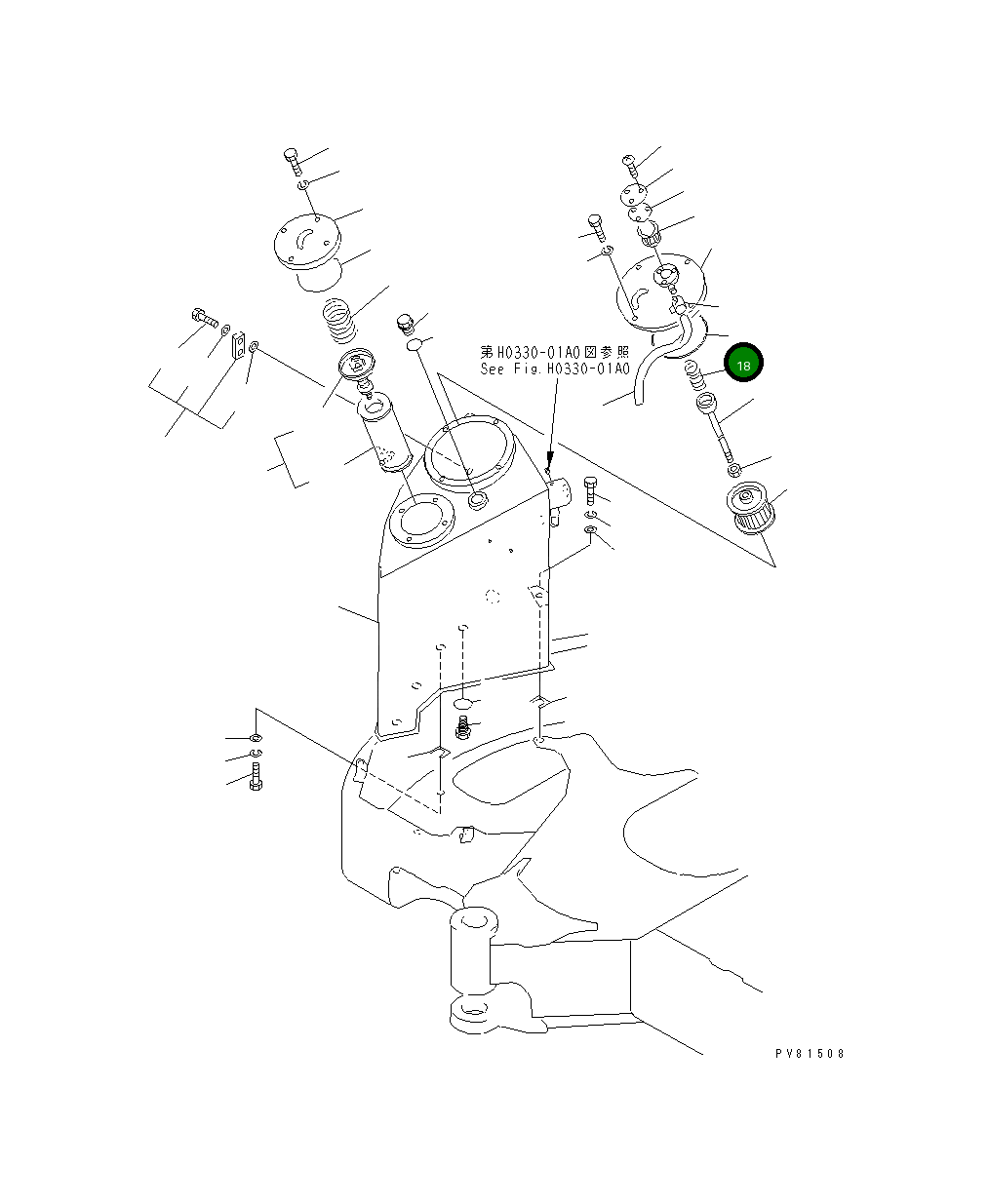 第H0330-01A0図参照
See Fig.H0330-01A0

18

PV81508