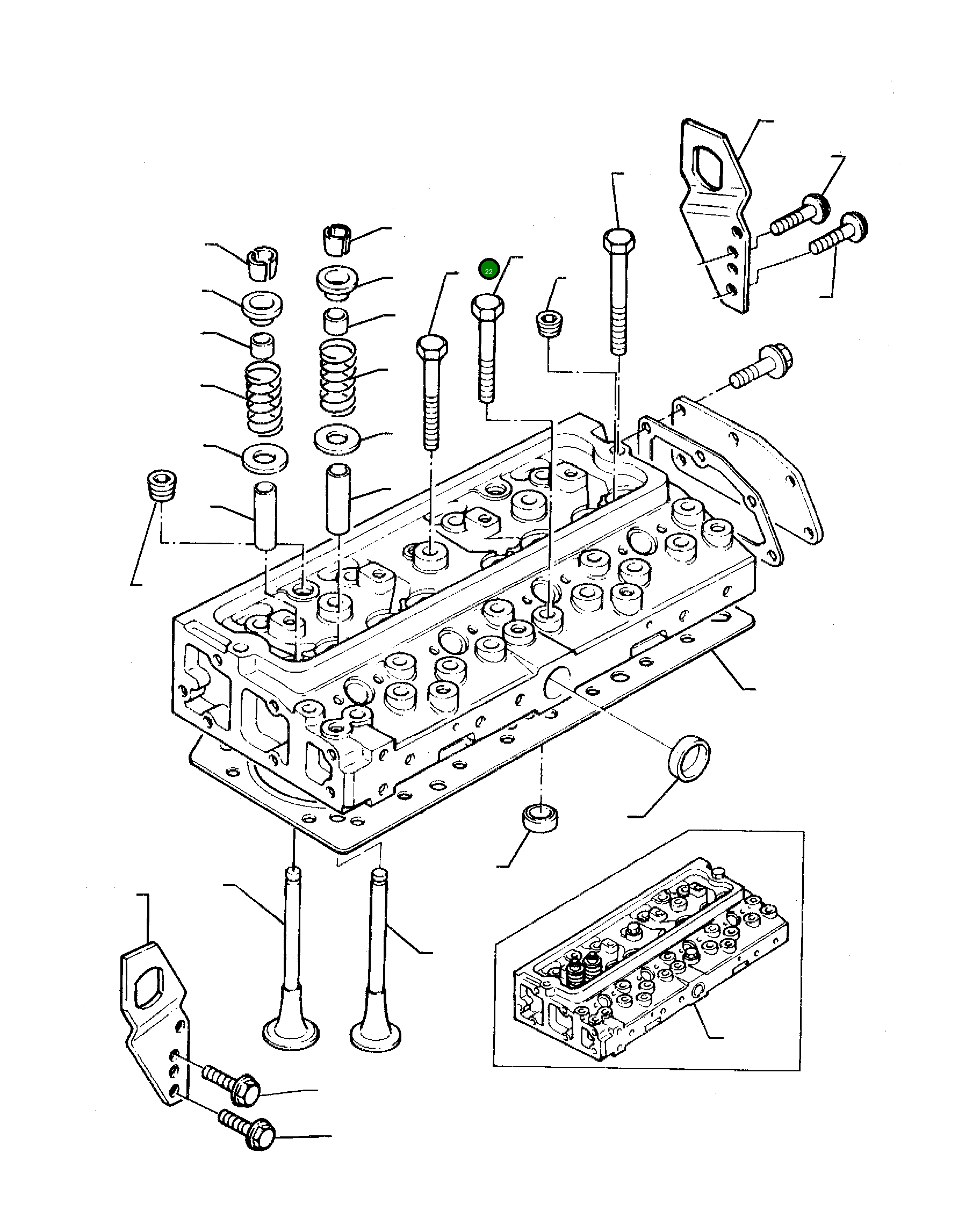 22