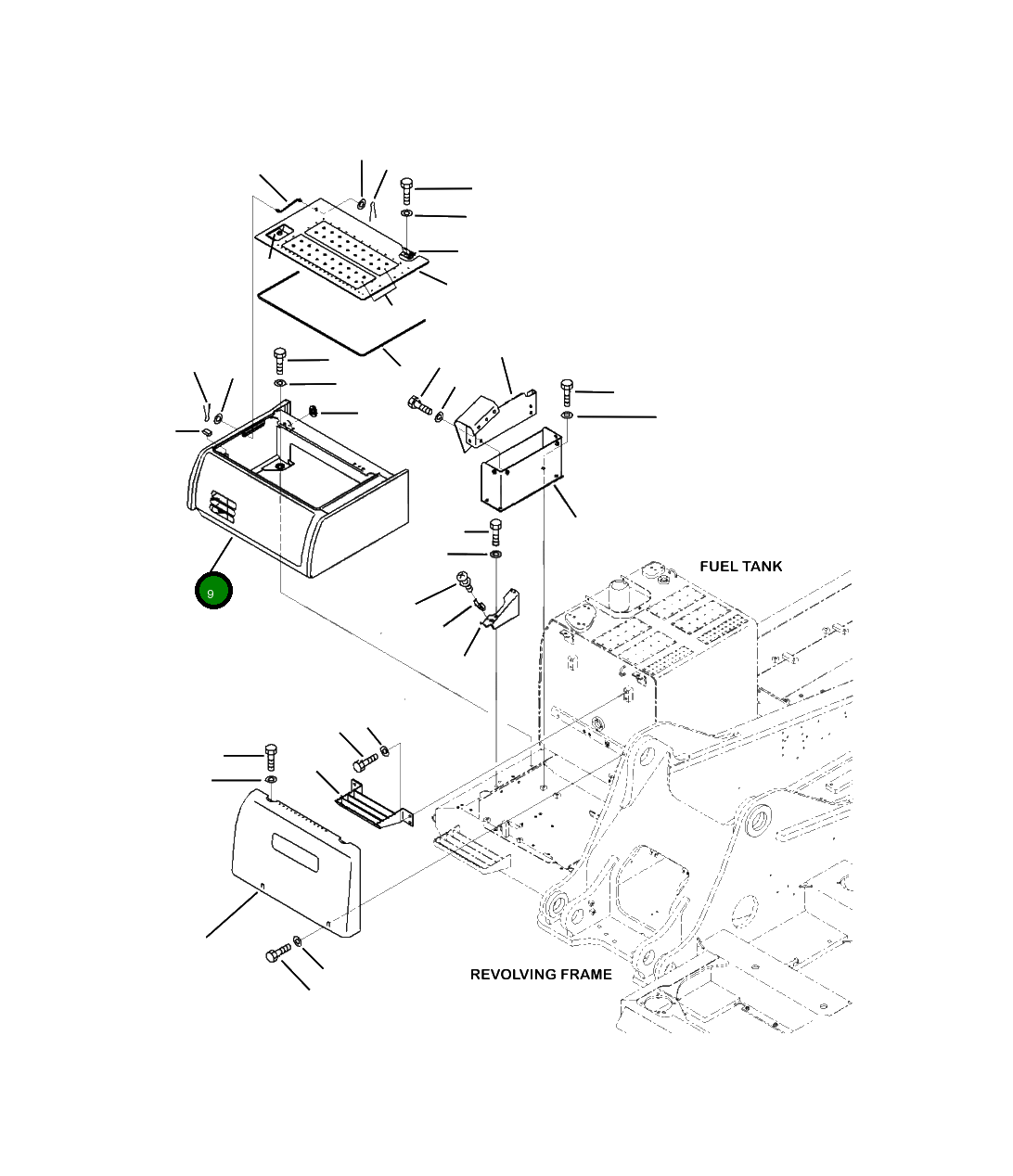 FUEL TANK

9

REVOLVING FRAME