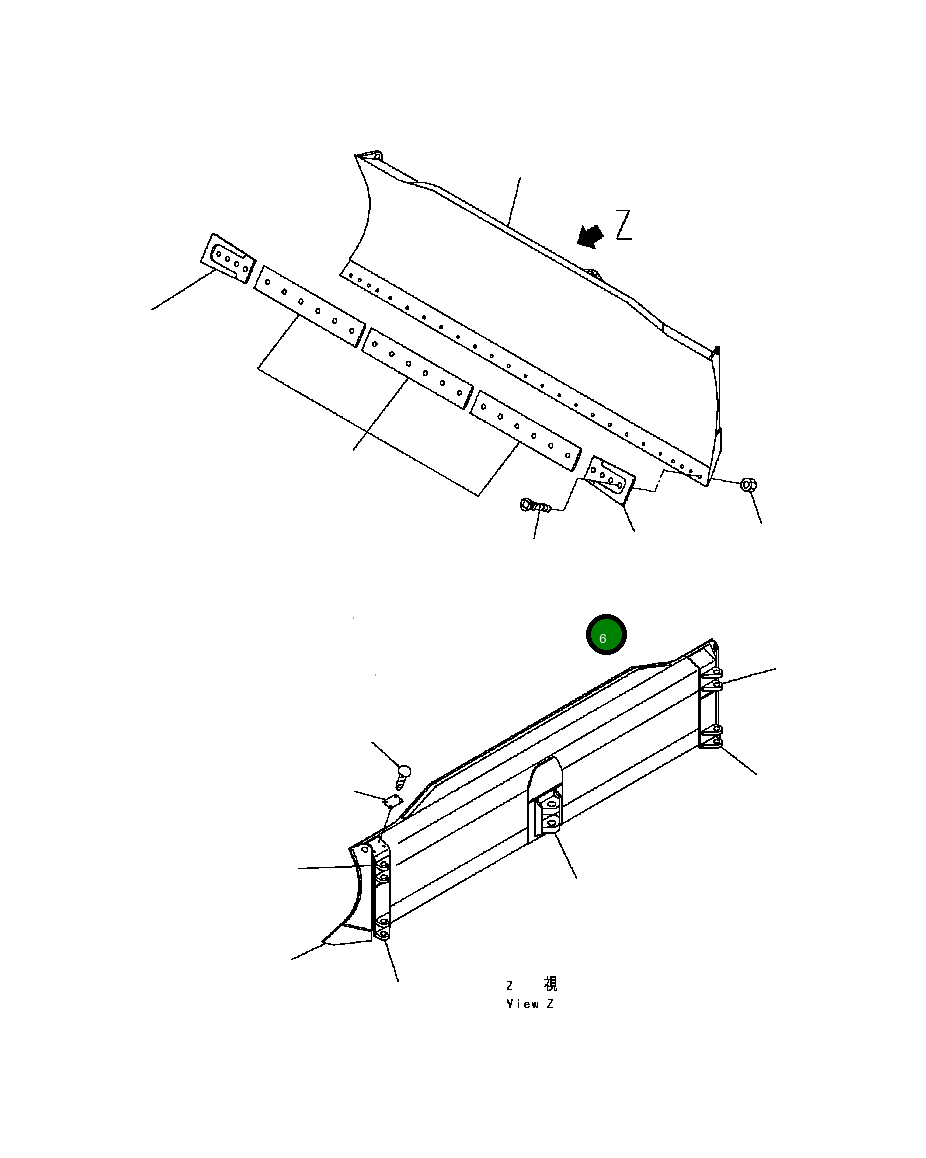 Z

6

Z 視
View Z