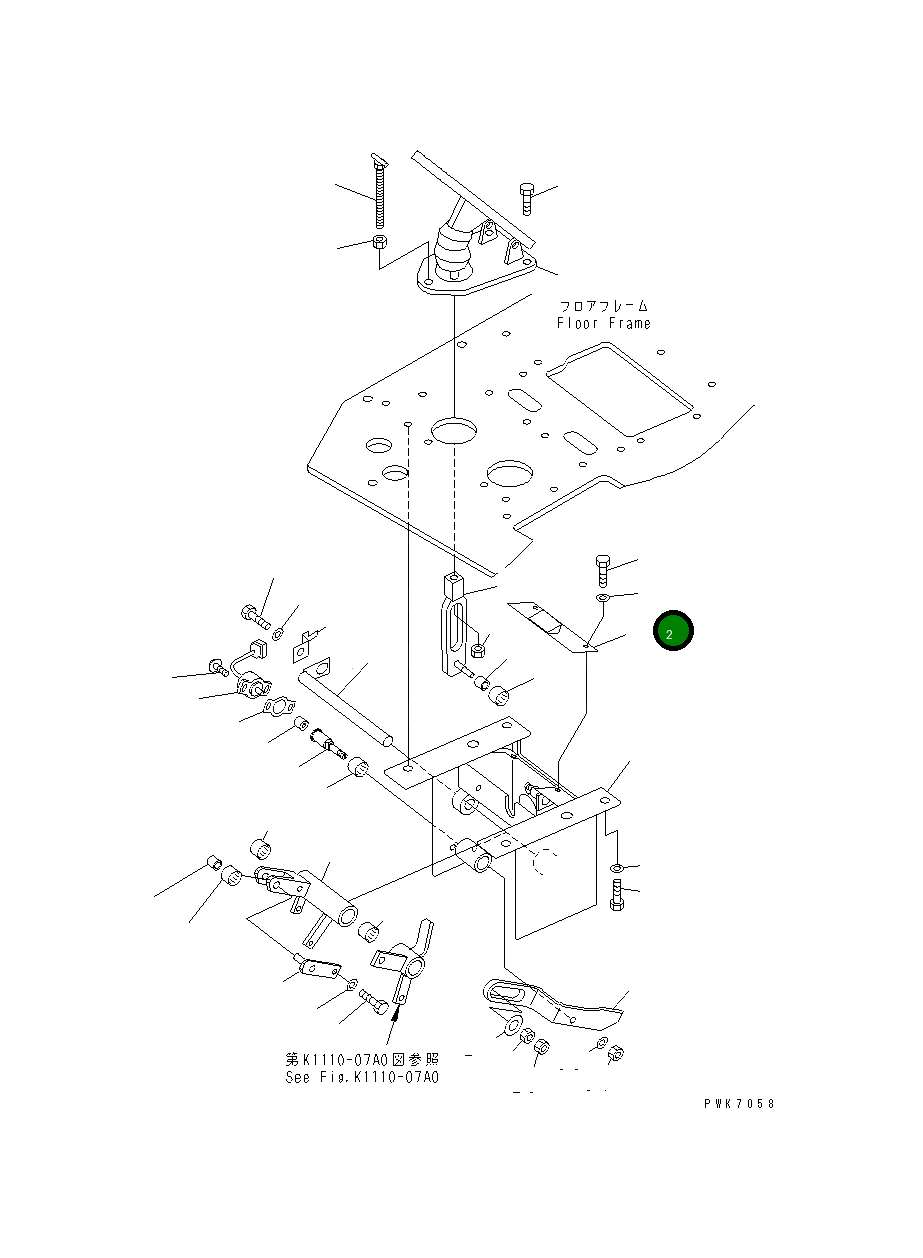 フロアフレーム
Floor Frame

2

第K1110-07A0図参照
See Fig.K1110-07A0

PWK7058