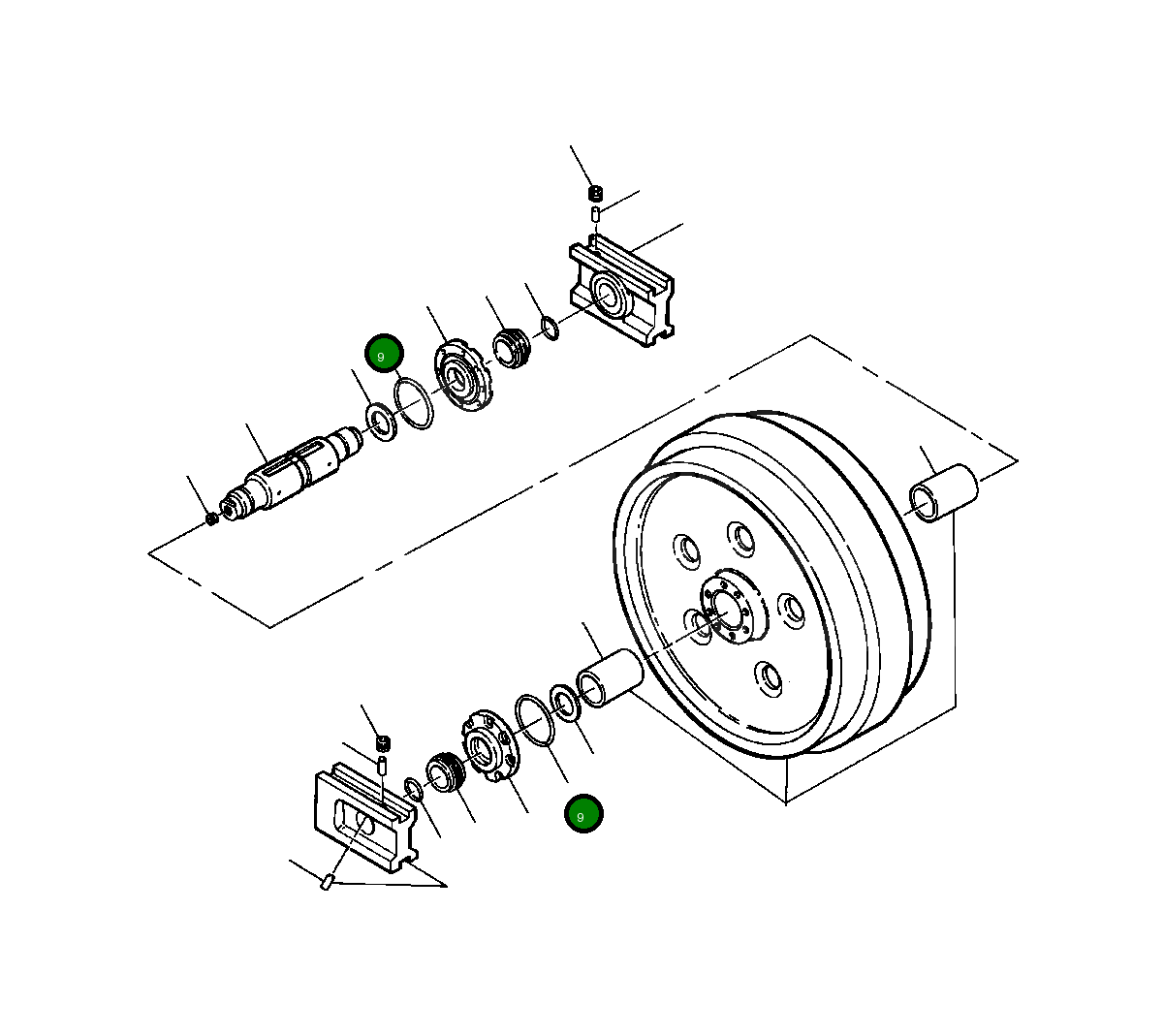 9
9