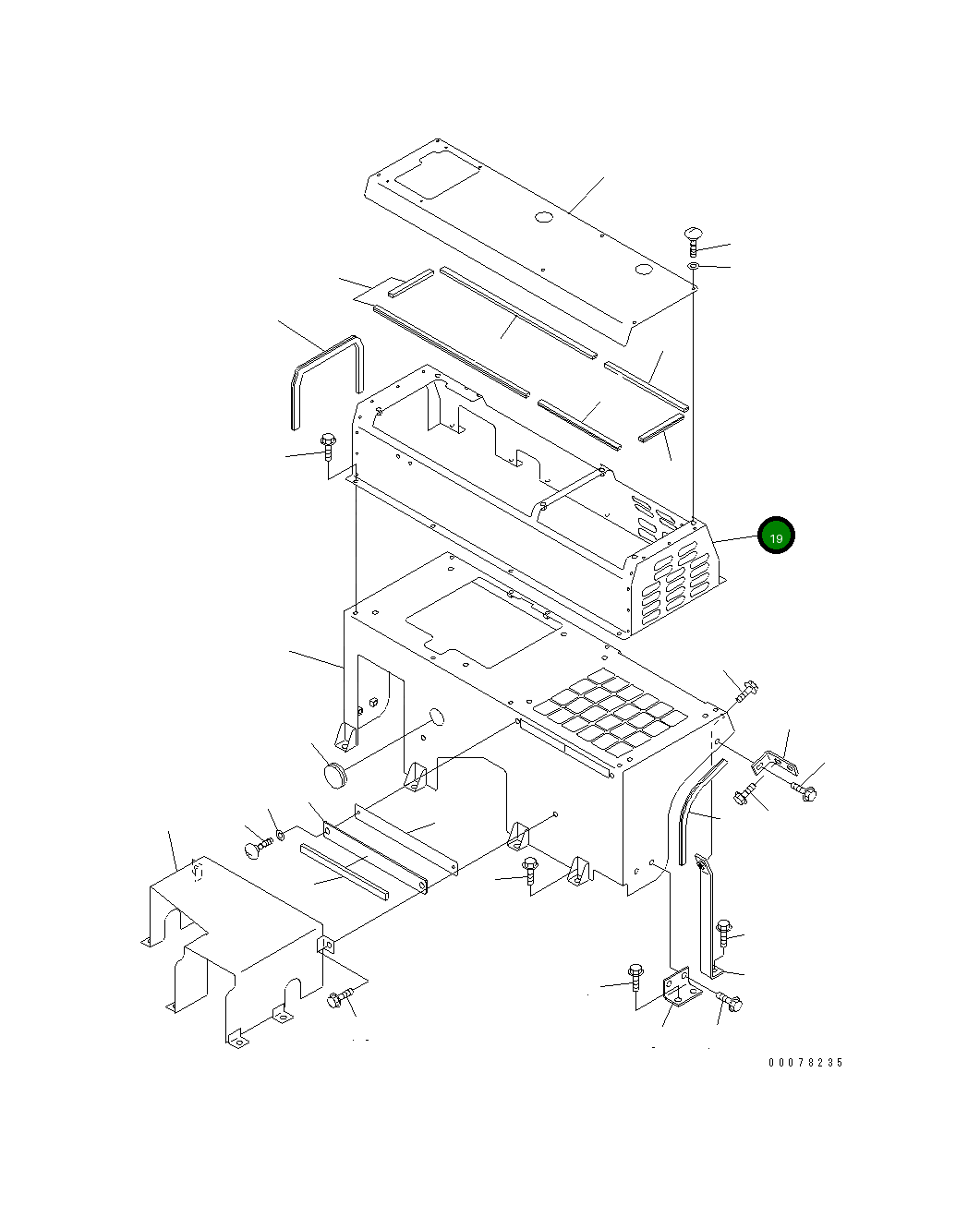 19

00078235