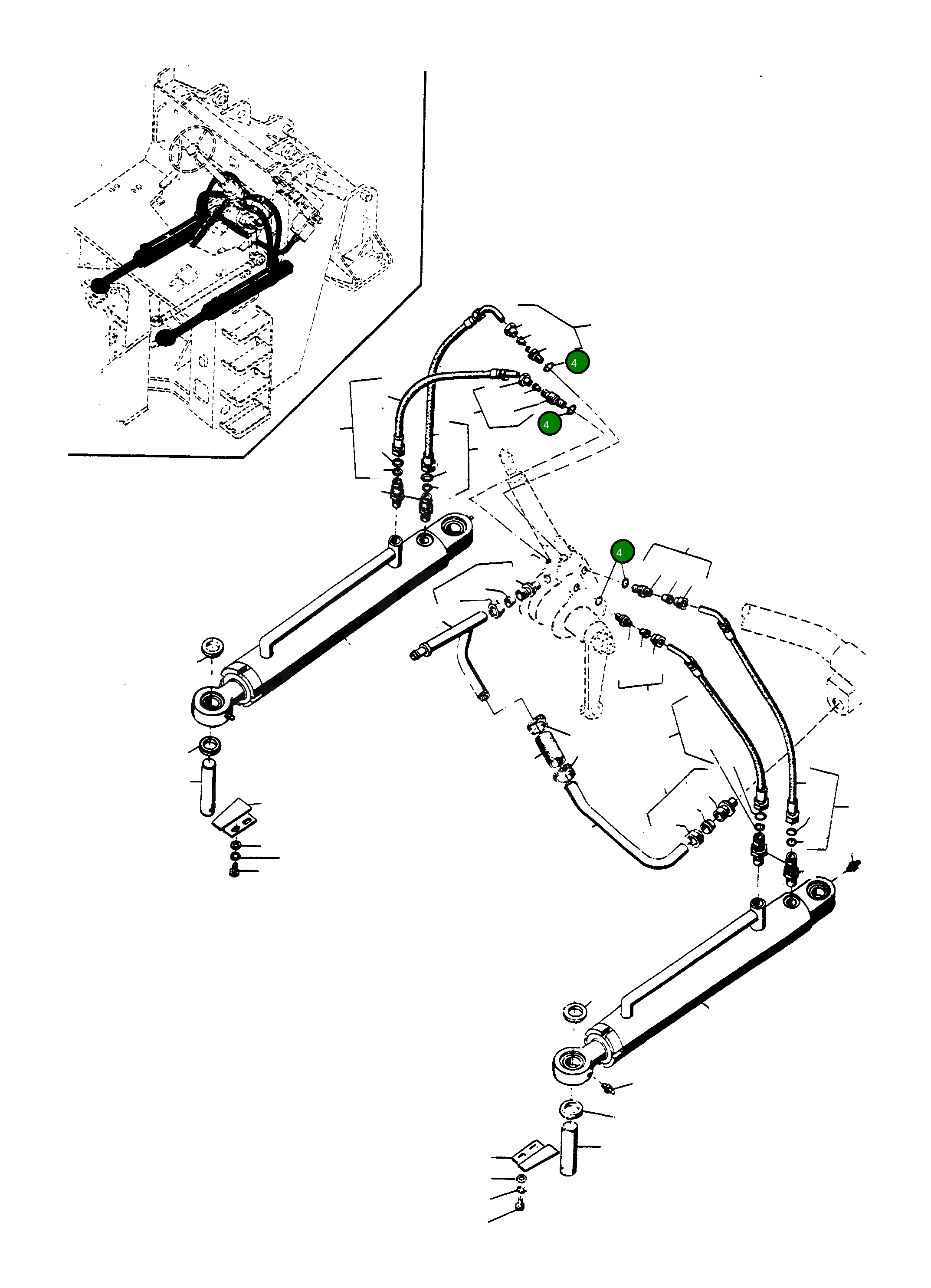 4
4
4