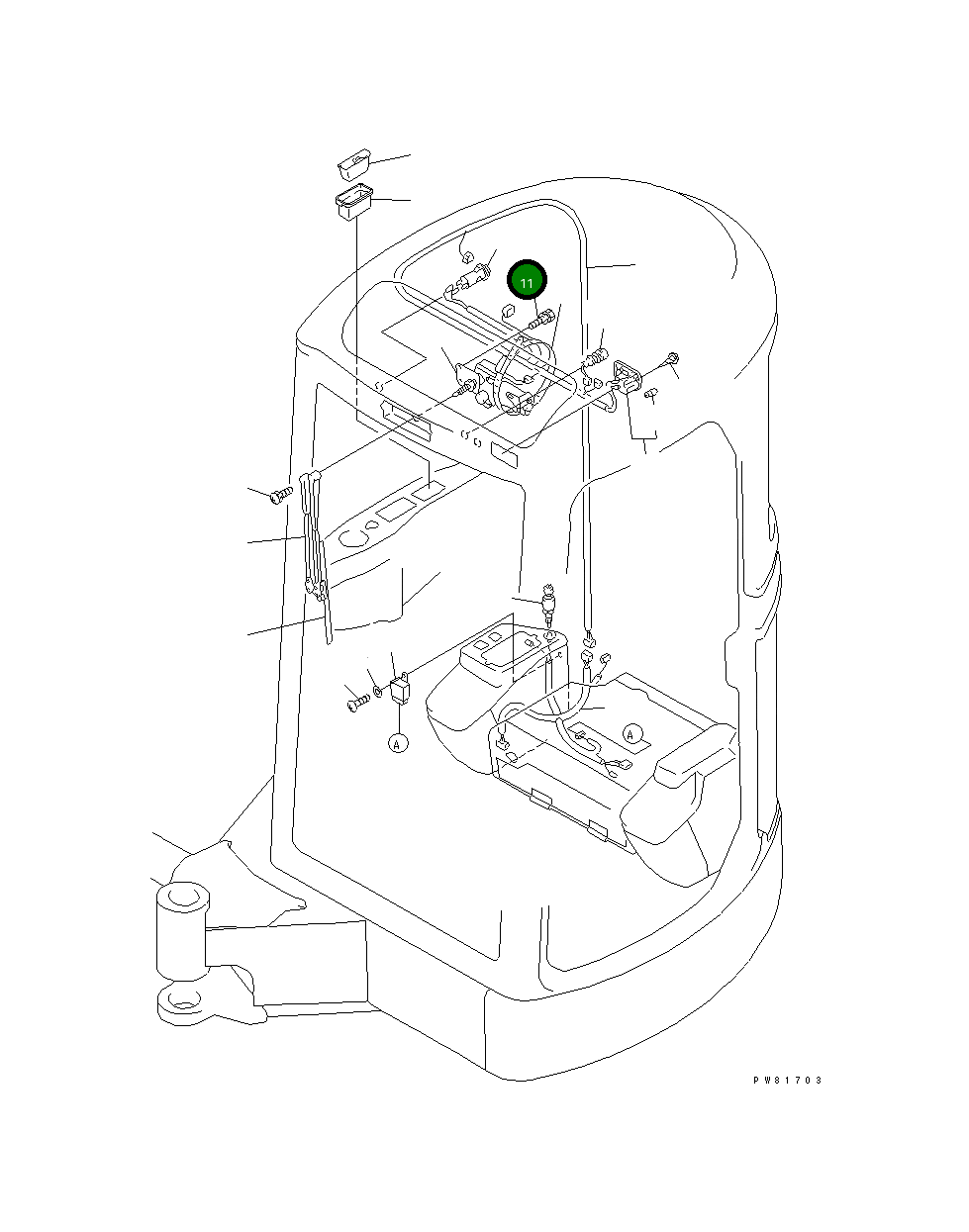 11

A

A

PW81703