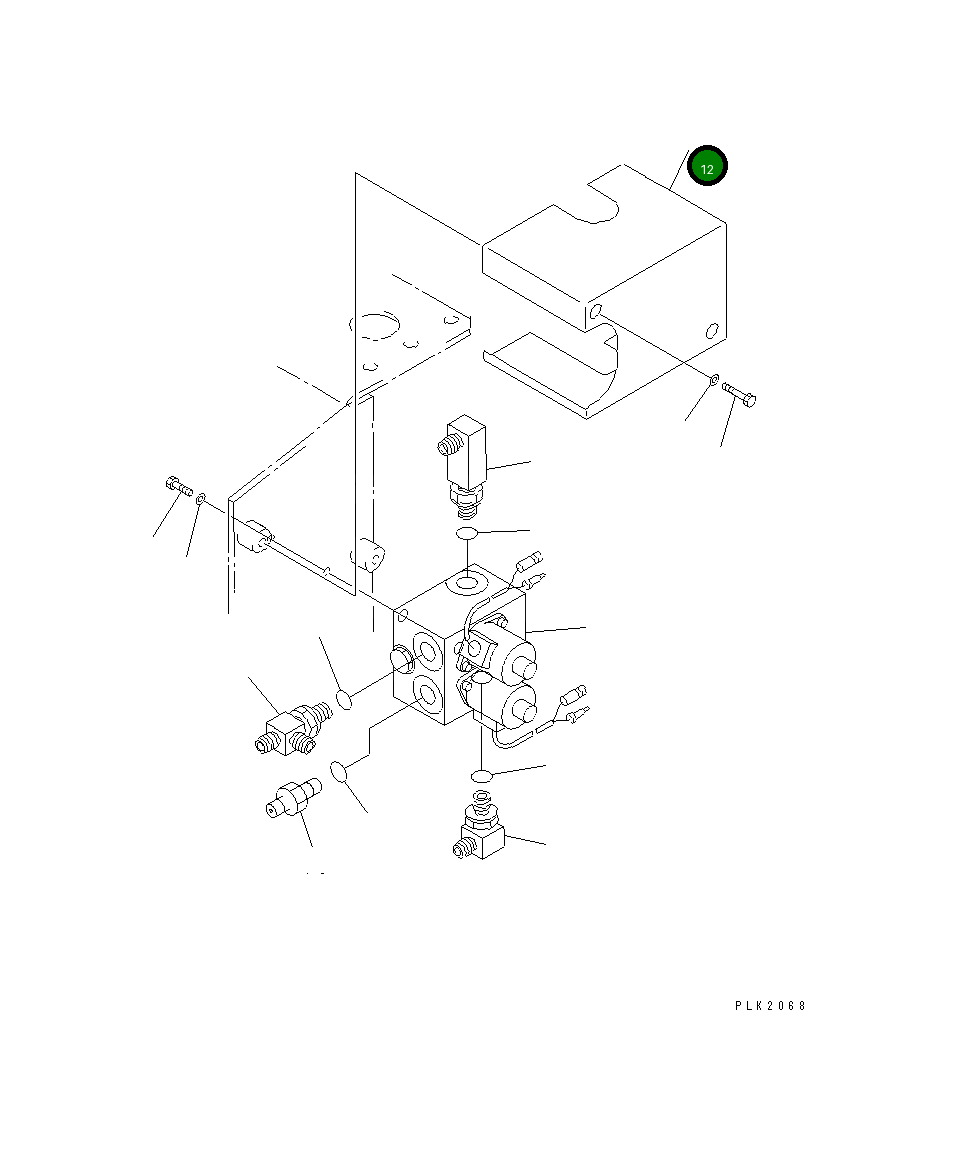 12

PLK2068