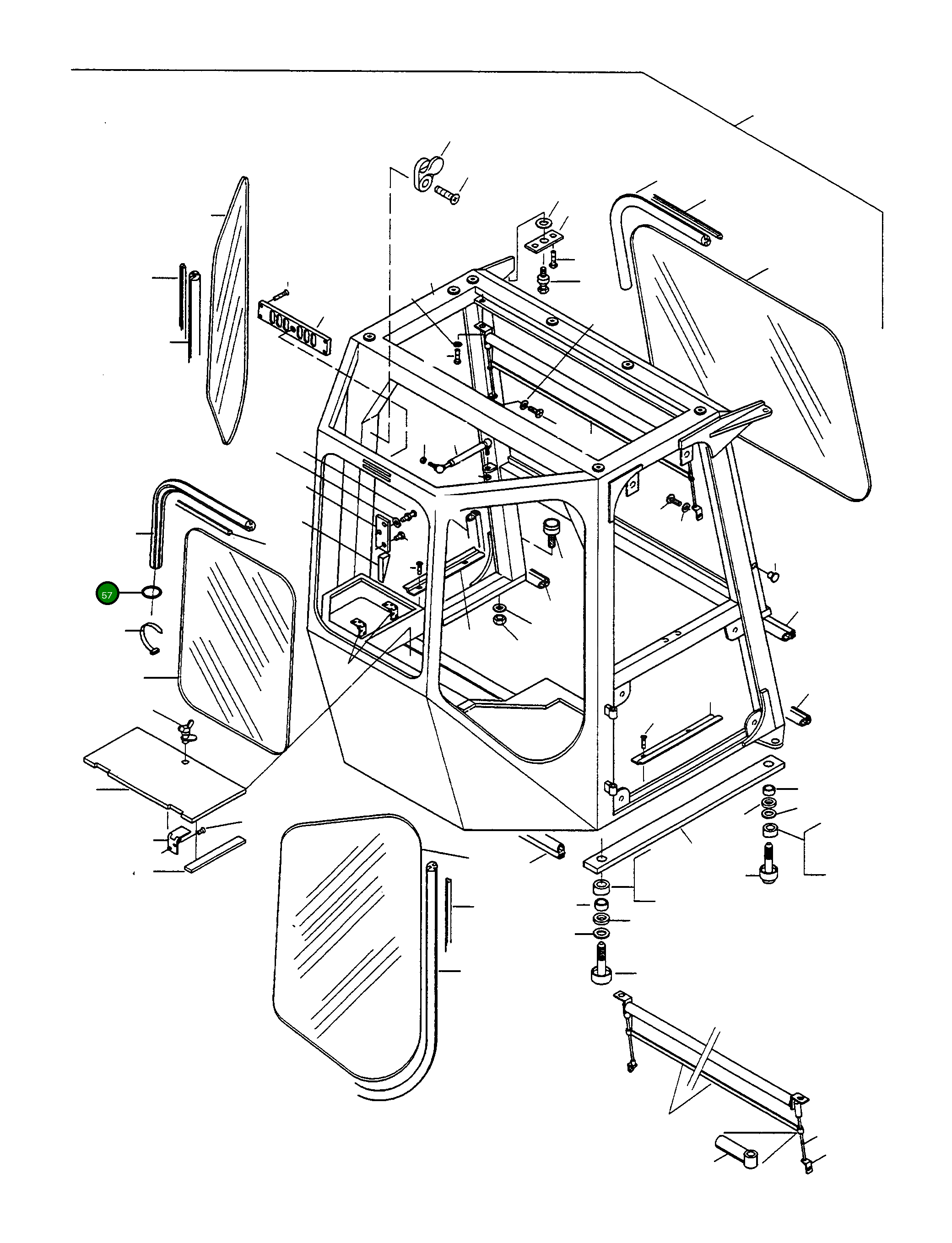 57