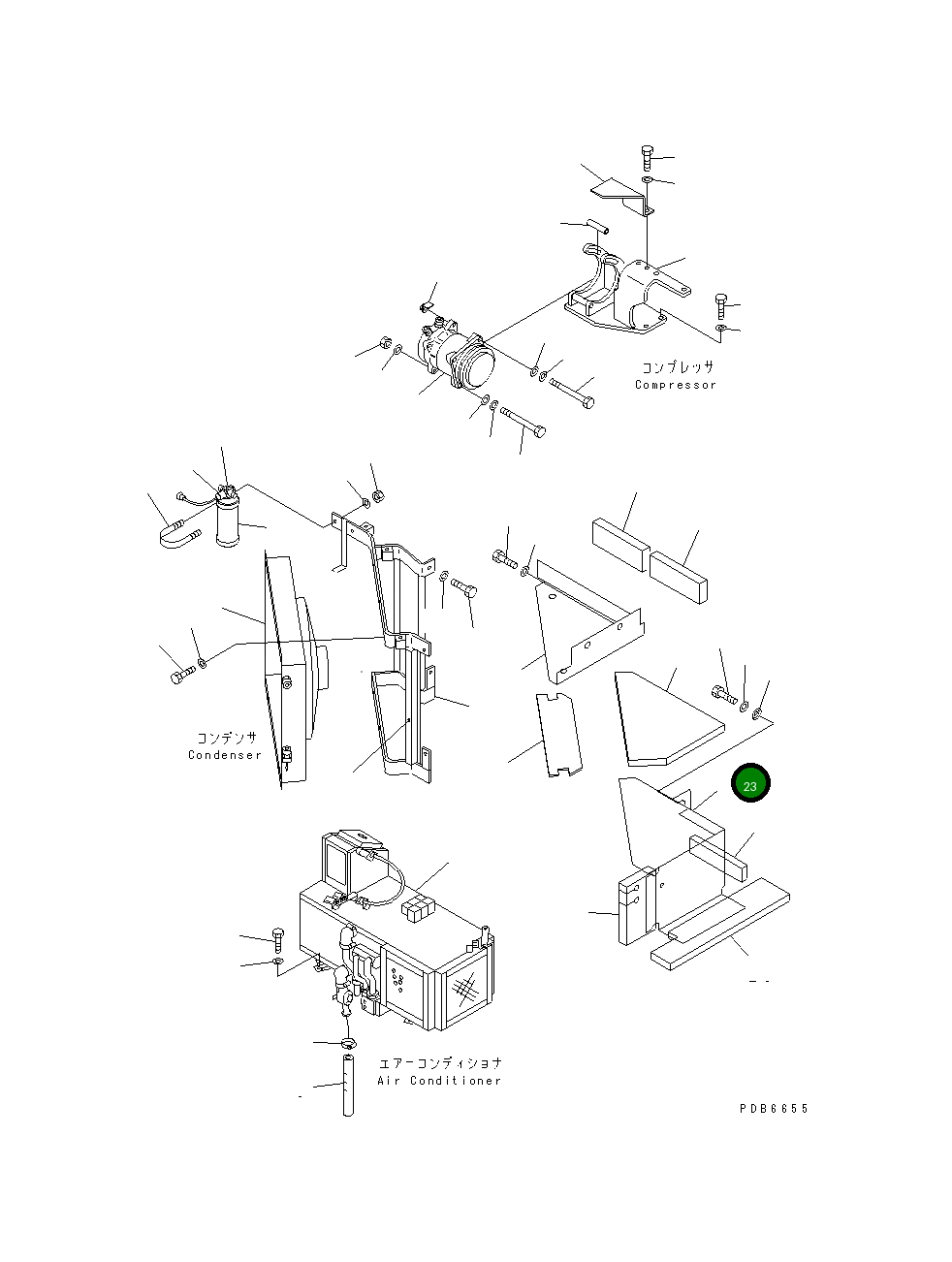 コンプレッサ
Compressor

コンデンサ
Condenser

23

エアーコンディショナ
Air Conditioner

PDB6655