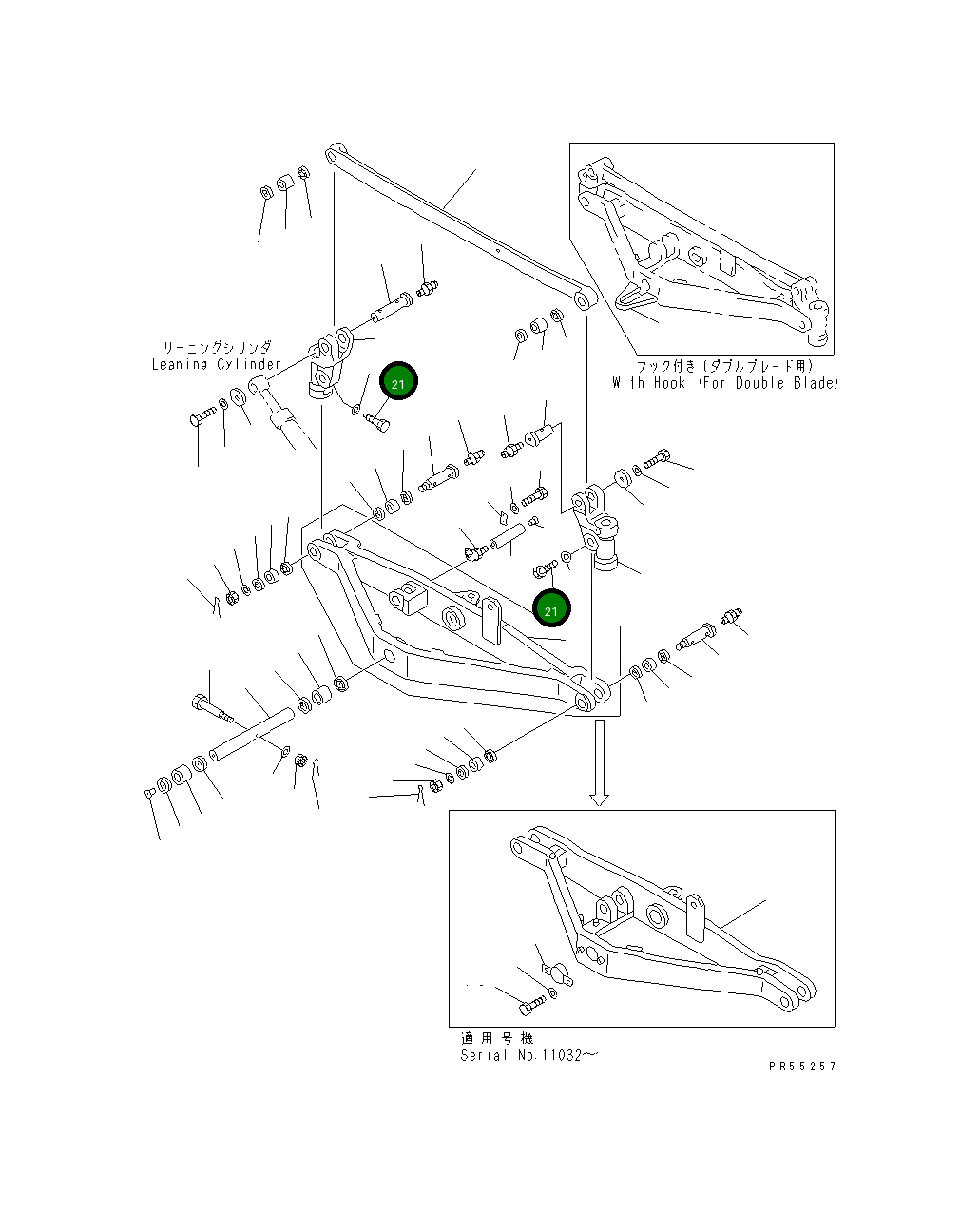 リーニングシリンダ
Leaning Cylinder

21

フック付き（ダブルブレード用）
With Hook (For Double Blade)

21

適用号機
Serial No.11032～

PR55257