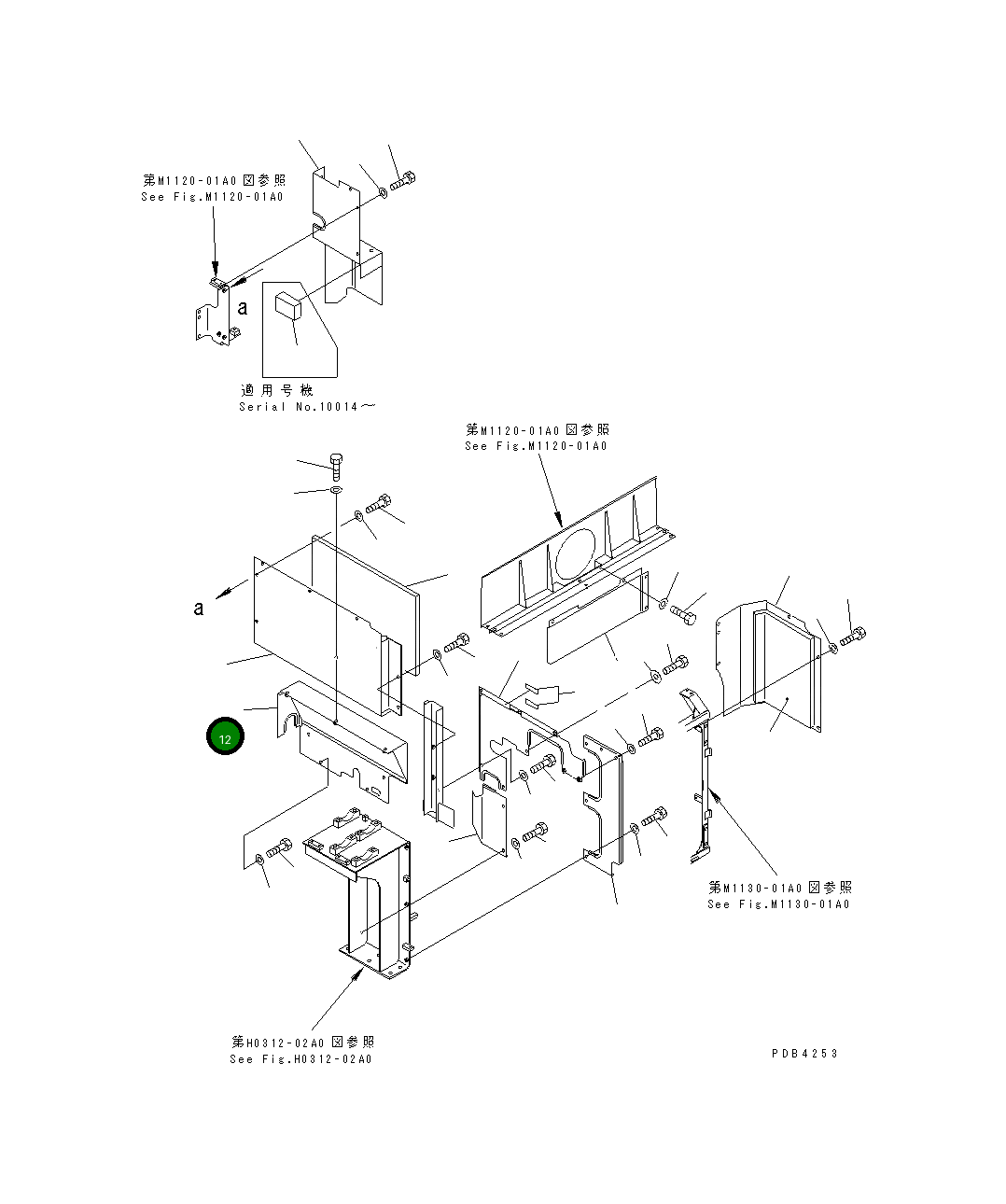 第M1120-01A0 図参照
See Fig.M1120-01A0

a

適用号機
Serial No.10014～

第M1120-01A0 図参照
See Fig.M1120-01A0

a

12

第M1130-01A0 図参照
See Fig.M1130-01A0

第H0312-02A0 図参照
See Fig.H0312-02A0

PDB4253