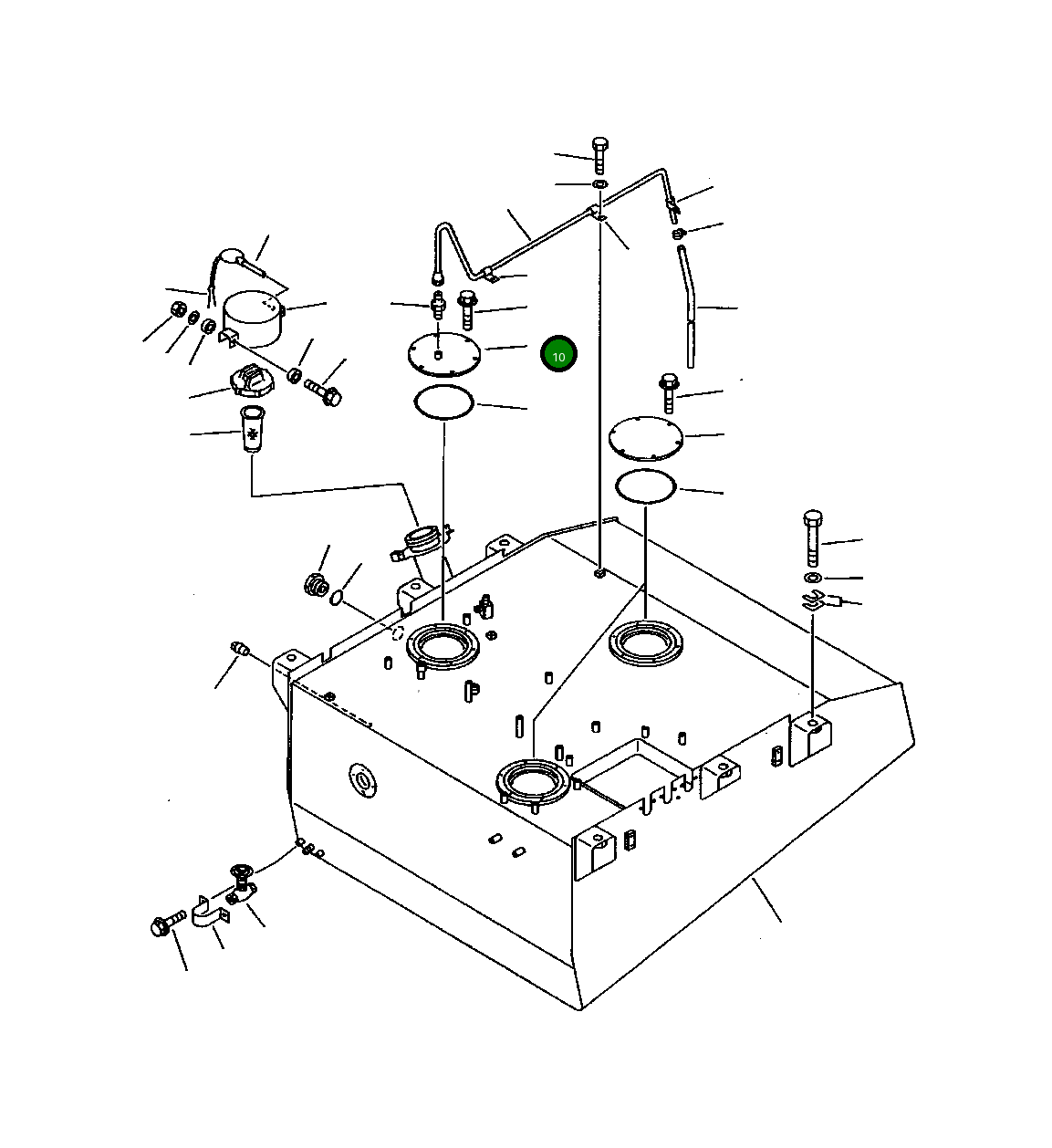 10