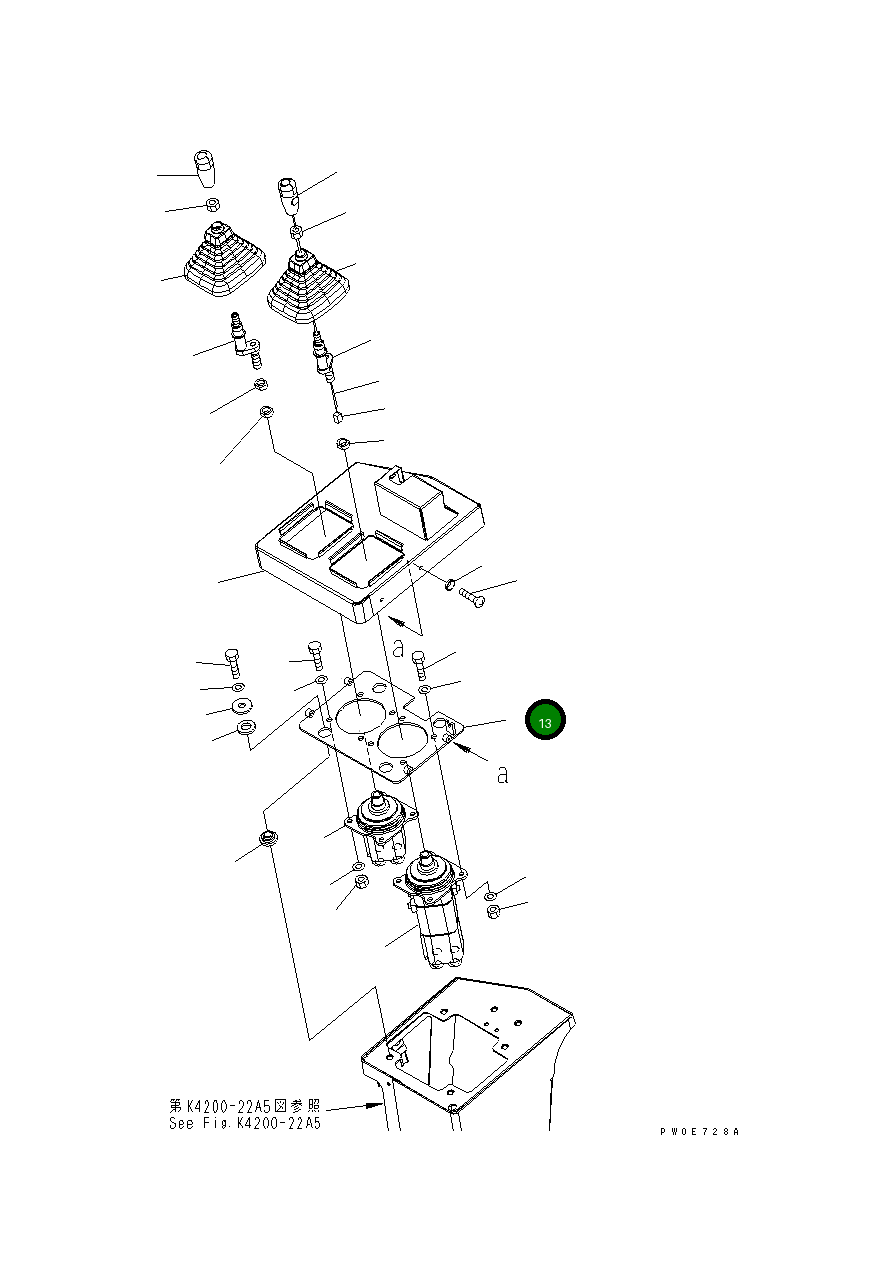 a

13

a

第K4200-22A5図参照
See Fig.K4200-22A5

PW0E728A