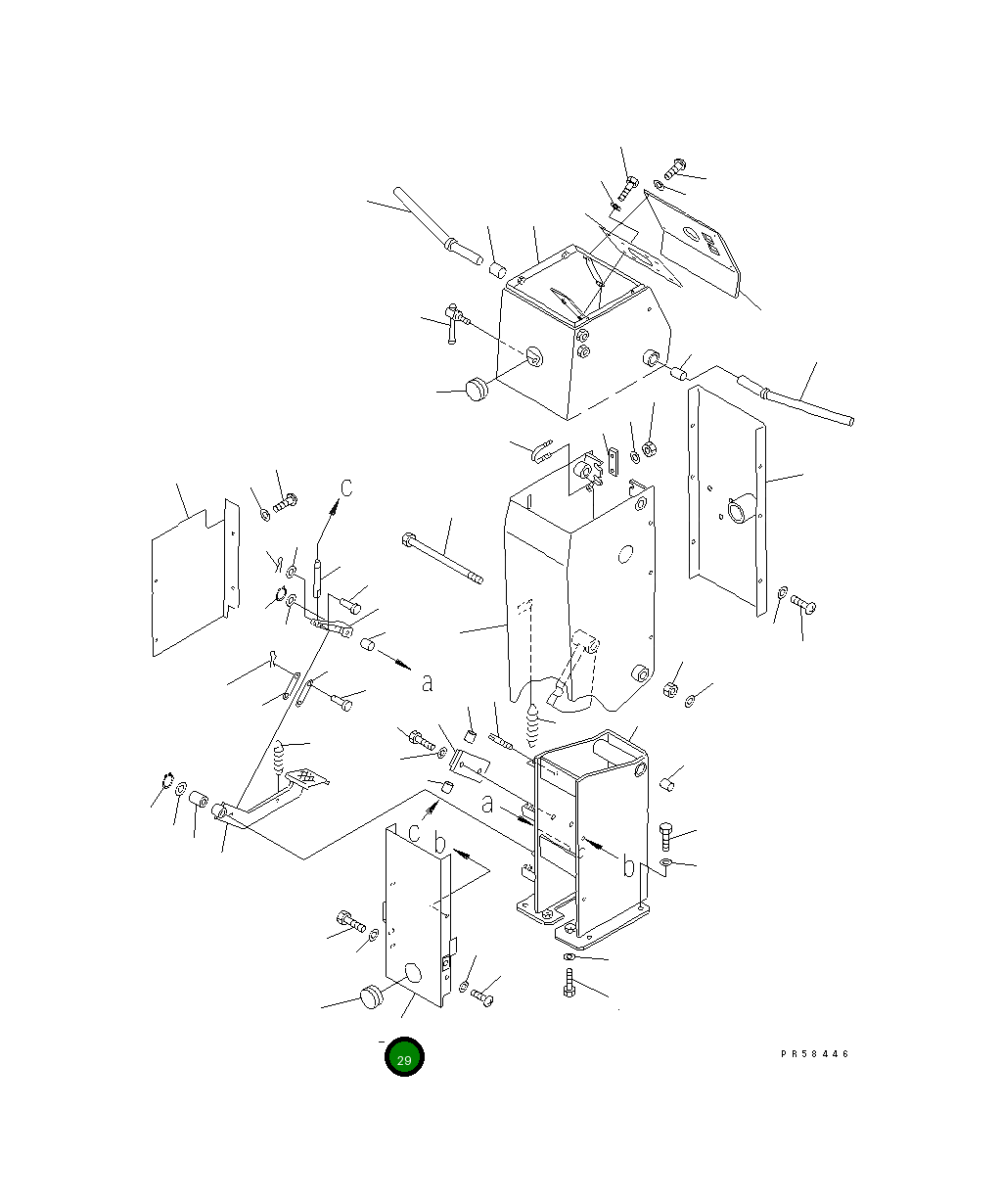 c
a
a
c b
b
29
PR58446