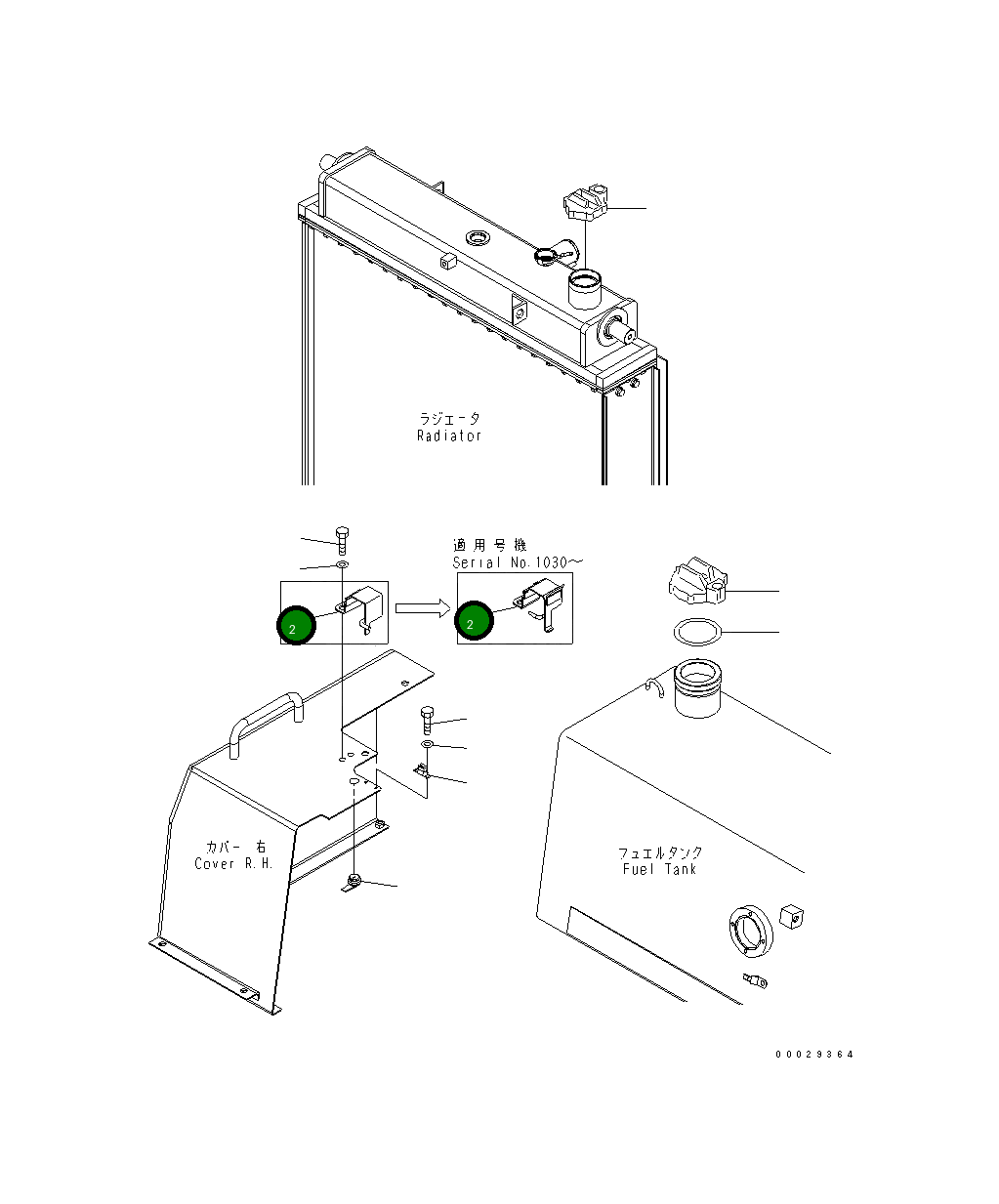 ラジエータ
Radiator

適用号機
Serial No.1030～

2

2

カバー 右
Cover R.H.

フュエルタンク
Fuel Tank

00029364