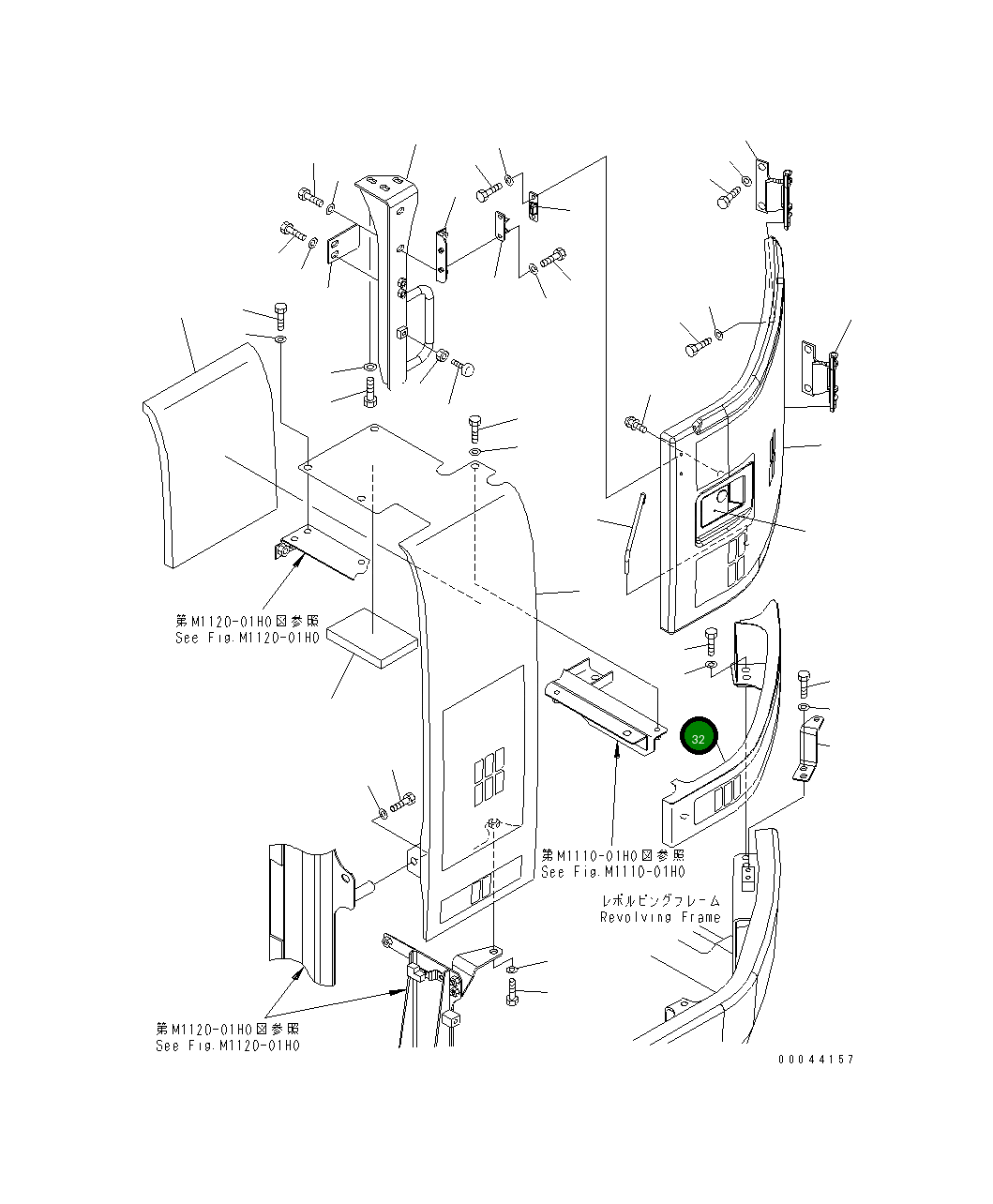 第M1120-01H0図参照
See Fig.M1120-01H0

32

第M1110-01H0図参照
See Fig.M1110-01H0

レボルビングフレーム
Revolving Frame

第M1120-01H0図参照
See Fig.M1120-01H0

00044157