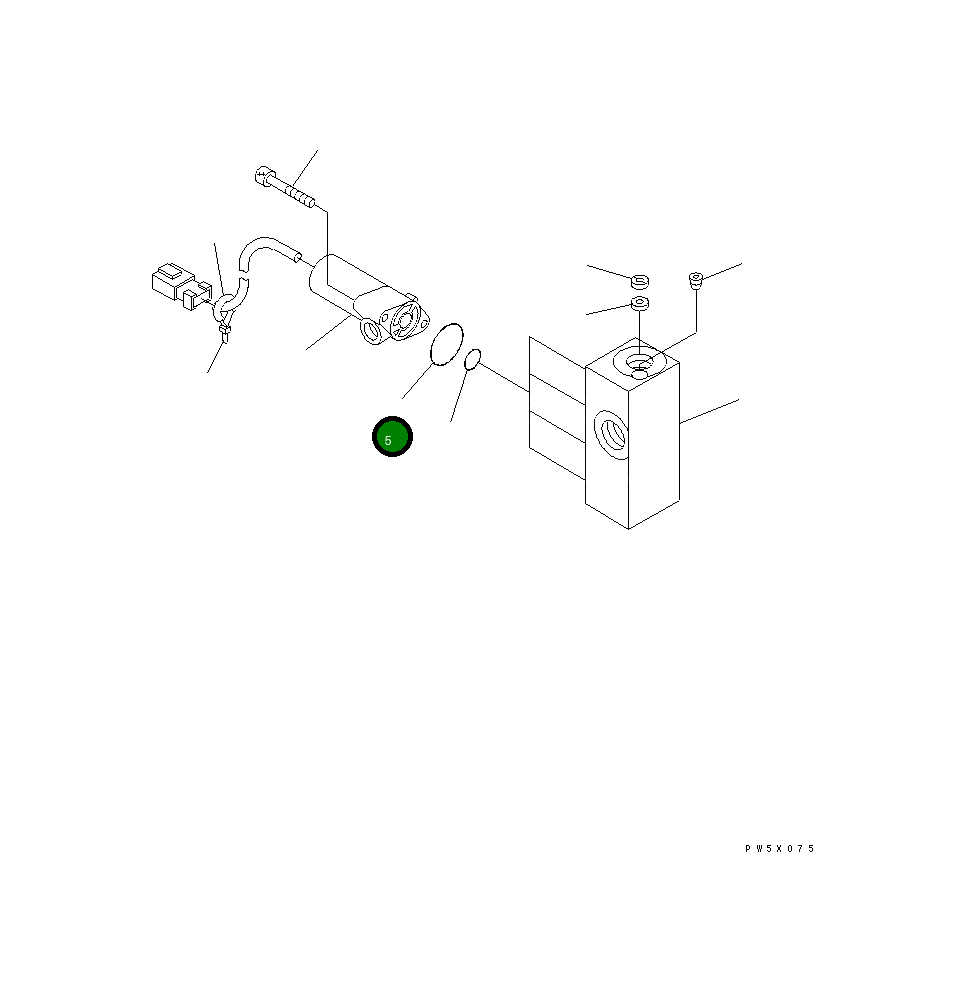 5

PW5X075