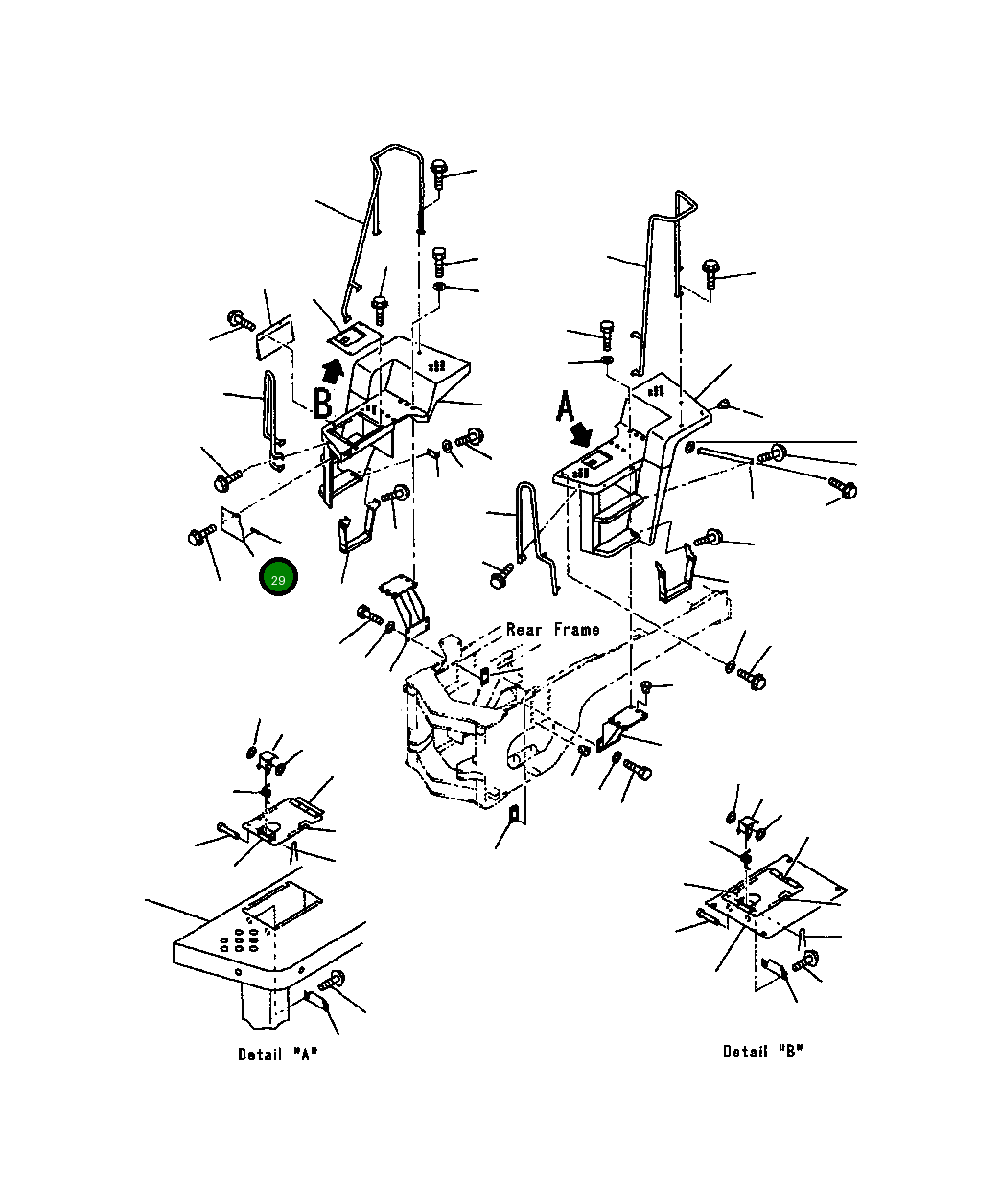 B

A

29

Rear Frame

Detail "A"

Detail "B"