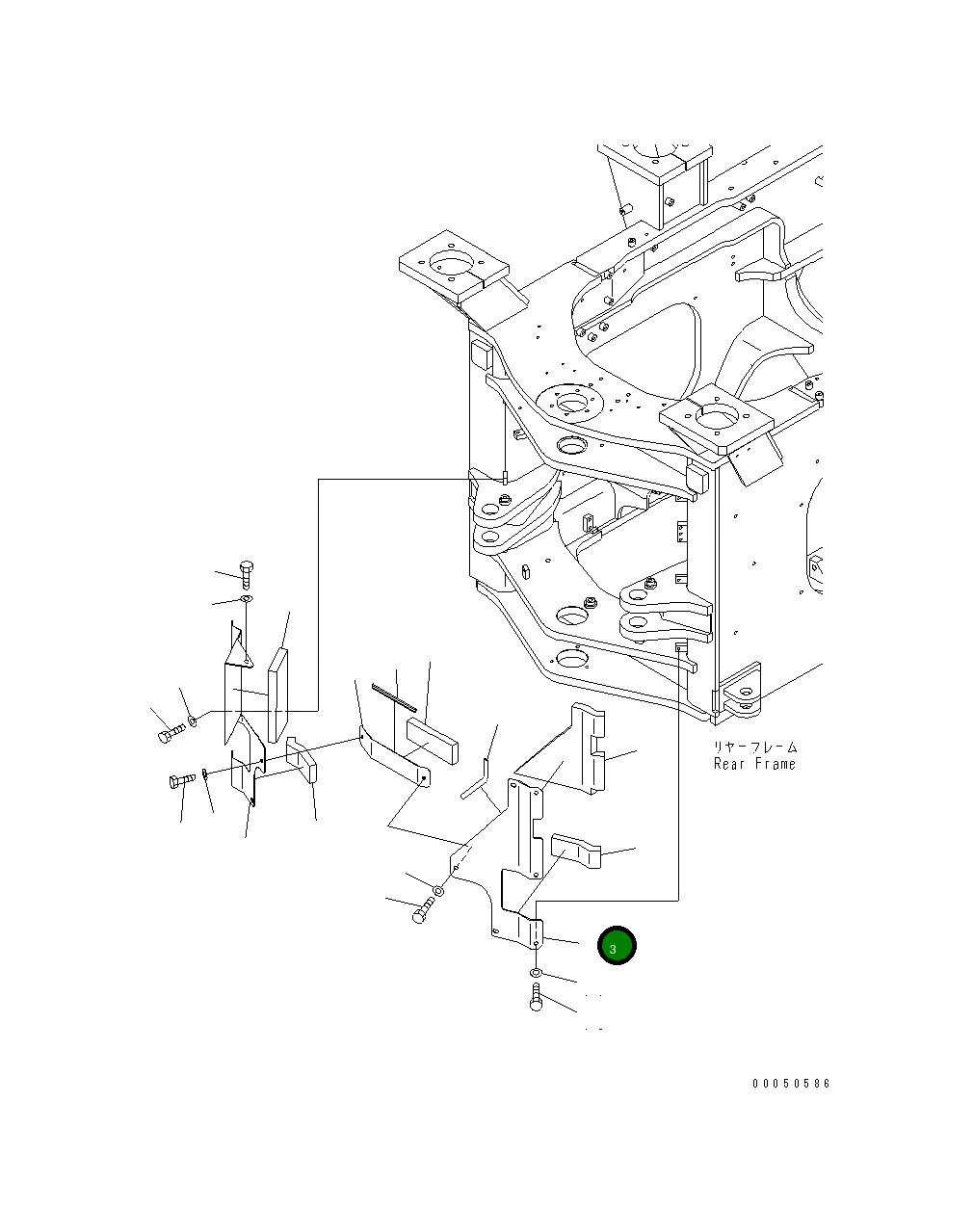 リヤーフレーム
Rear Frame

3

00050586