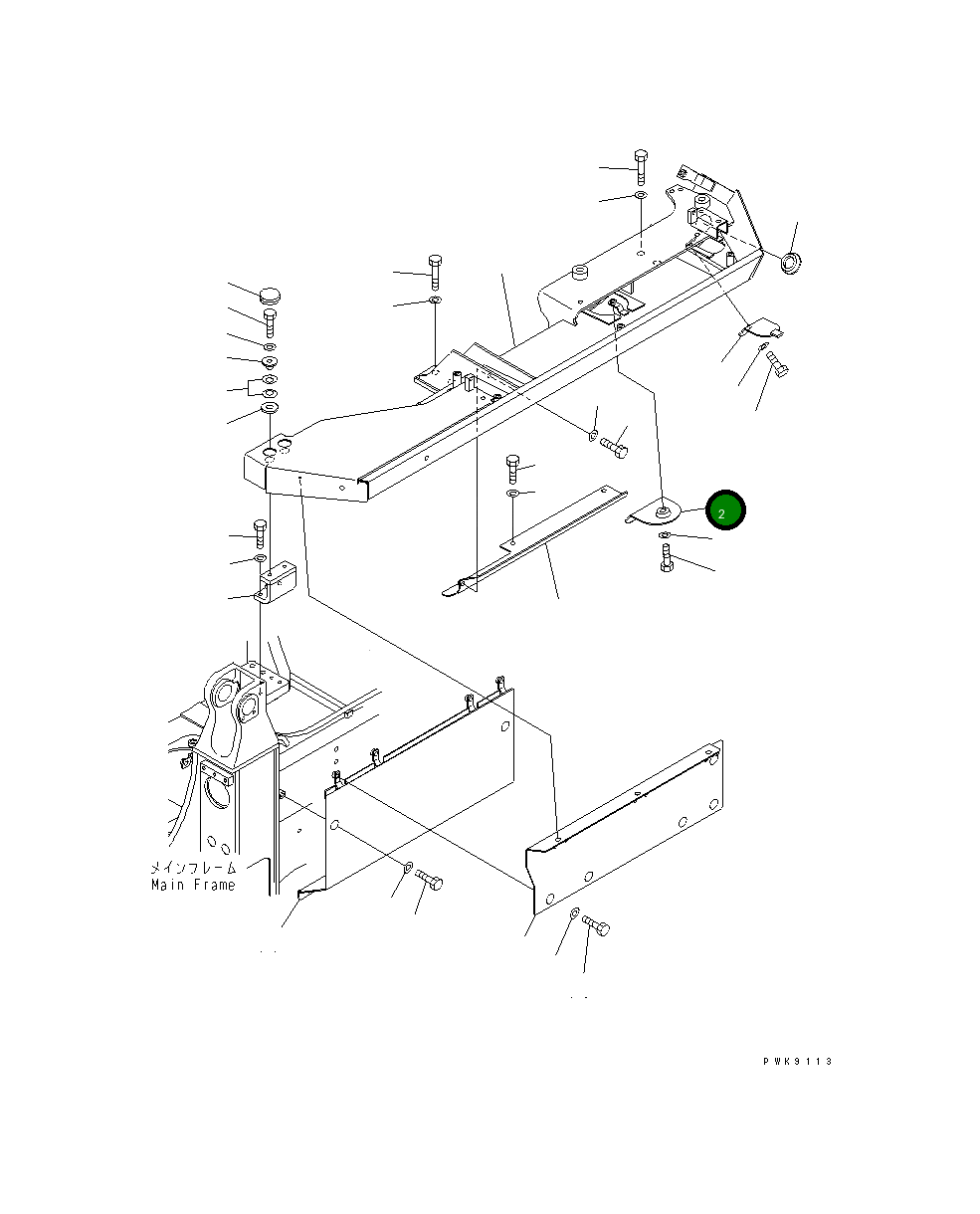 2

メインフレーム
Main Frame

PWK9113