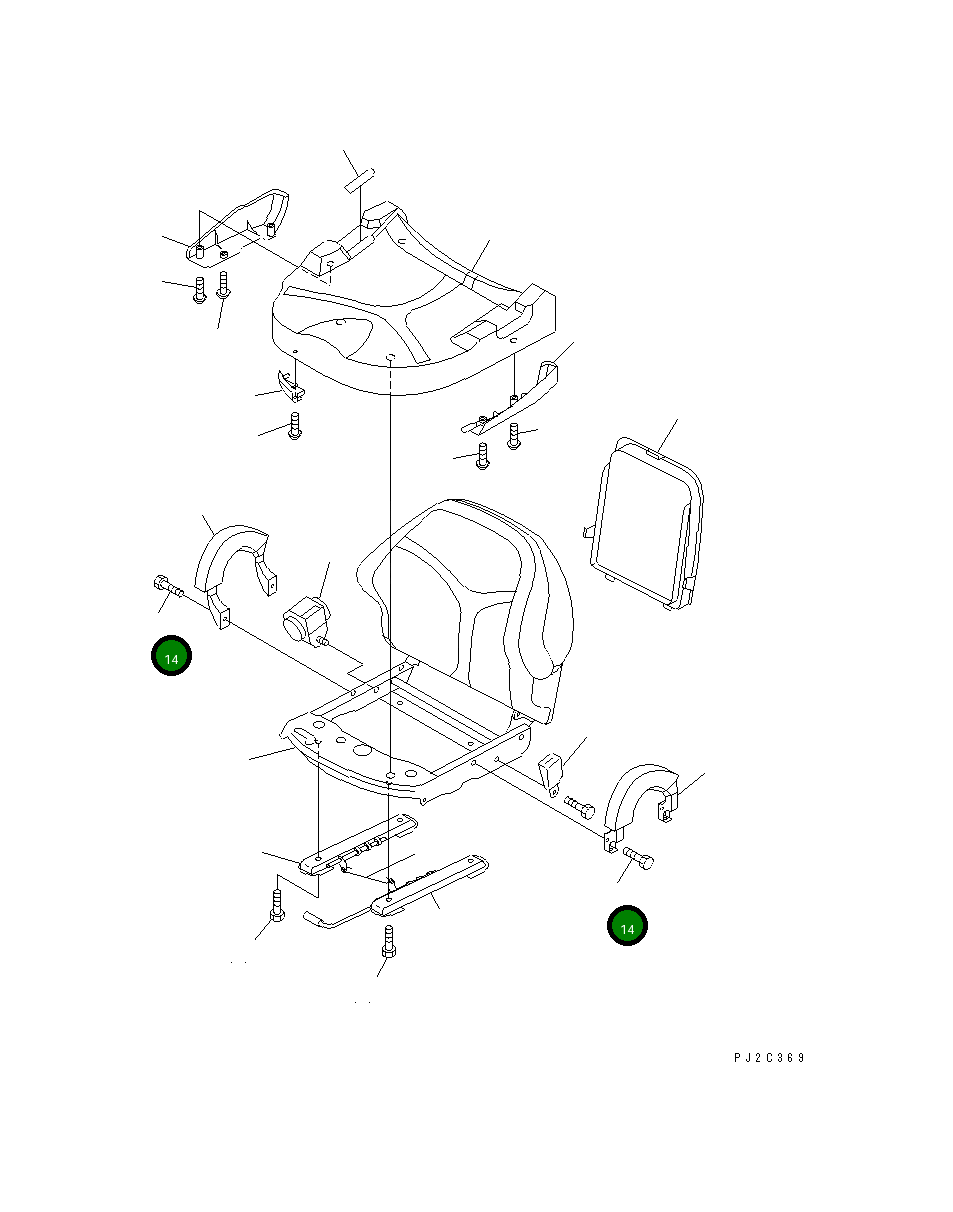 14

14

PJ2C369