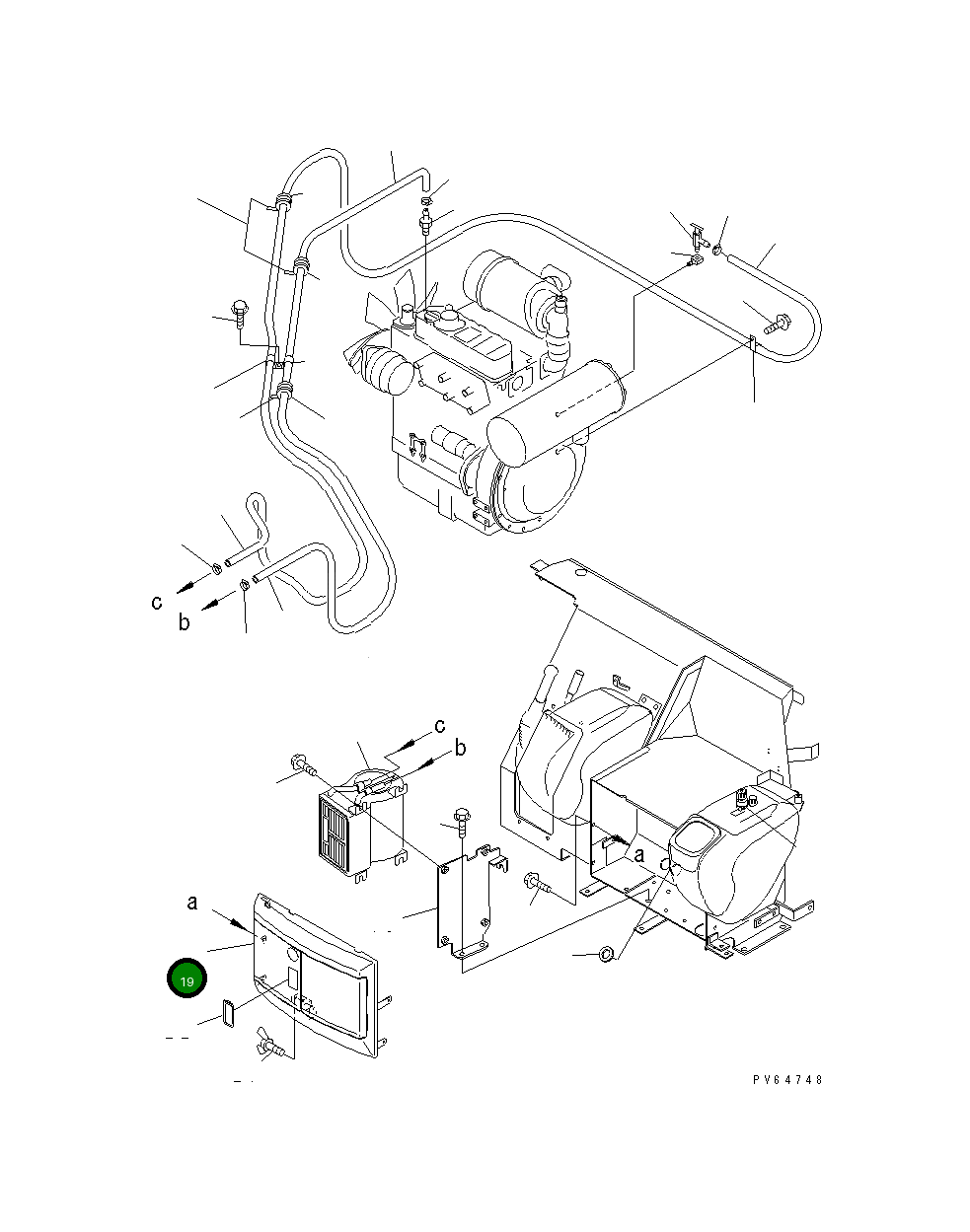 c
b
c
b
a
a
19
PV64748