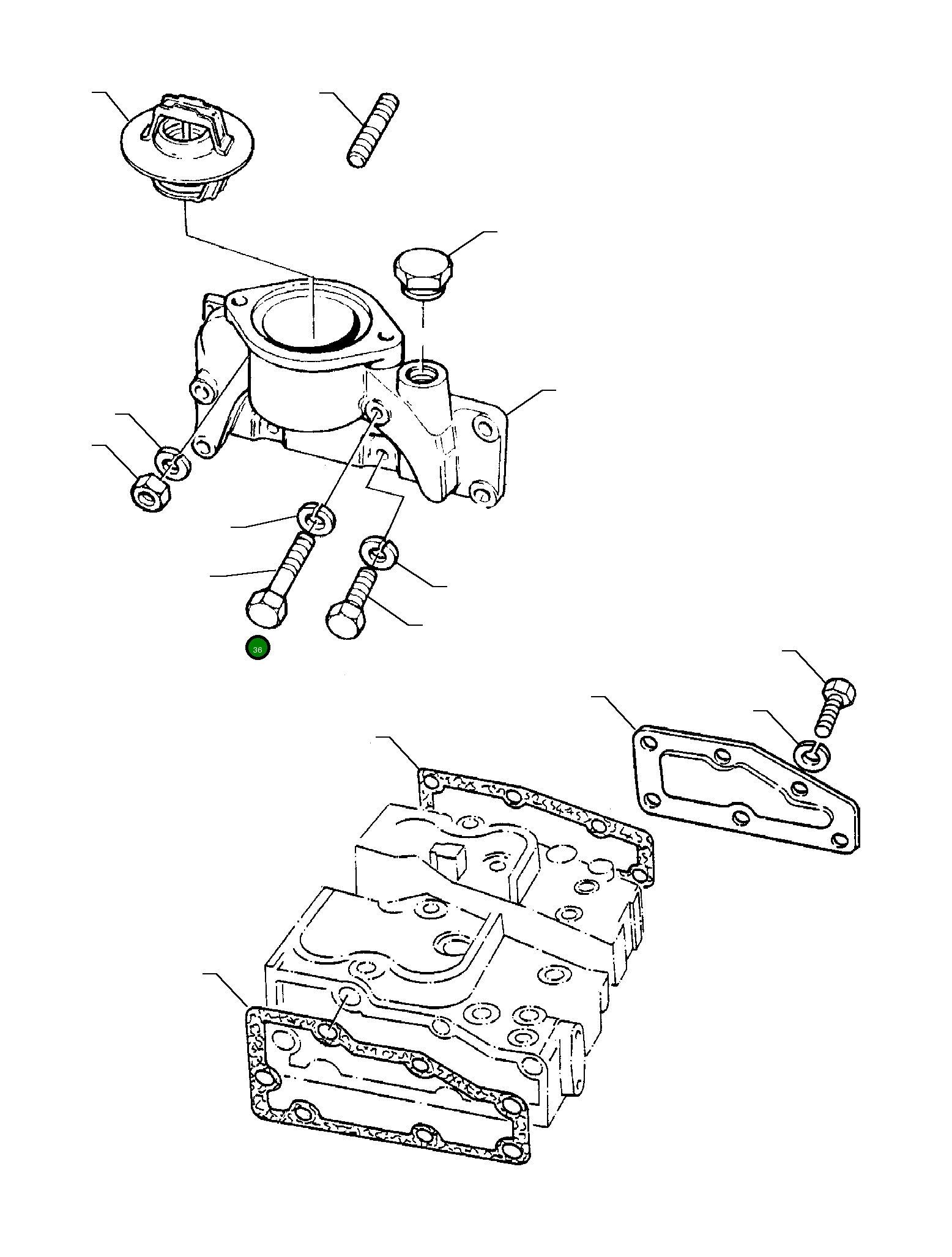 36