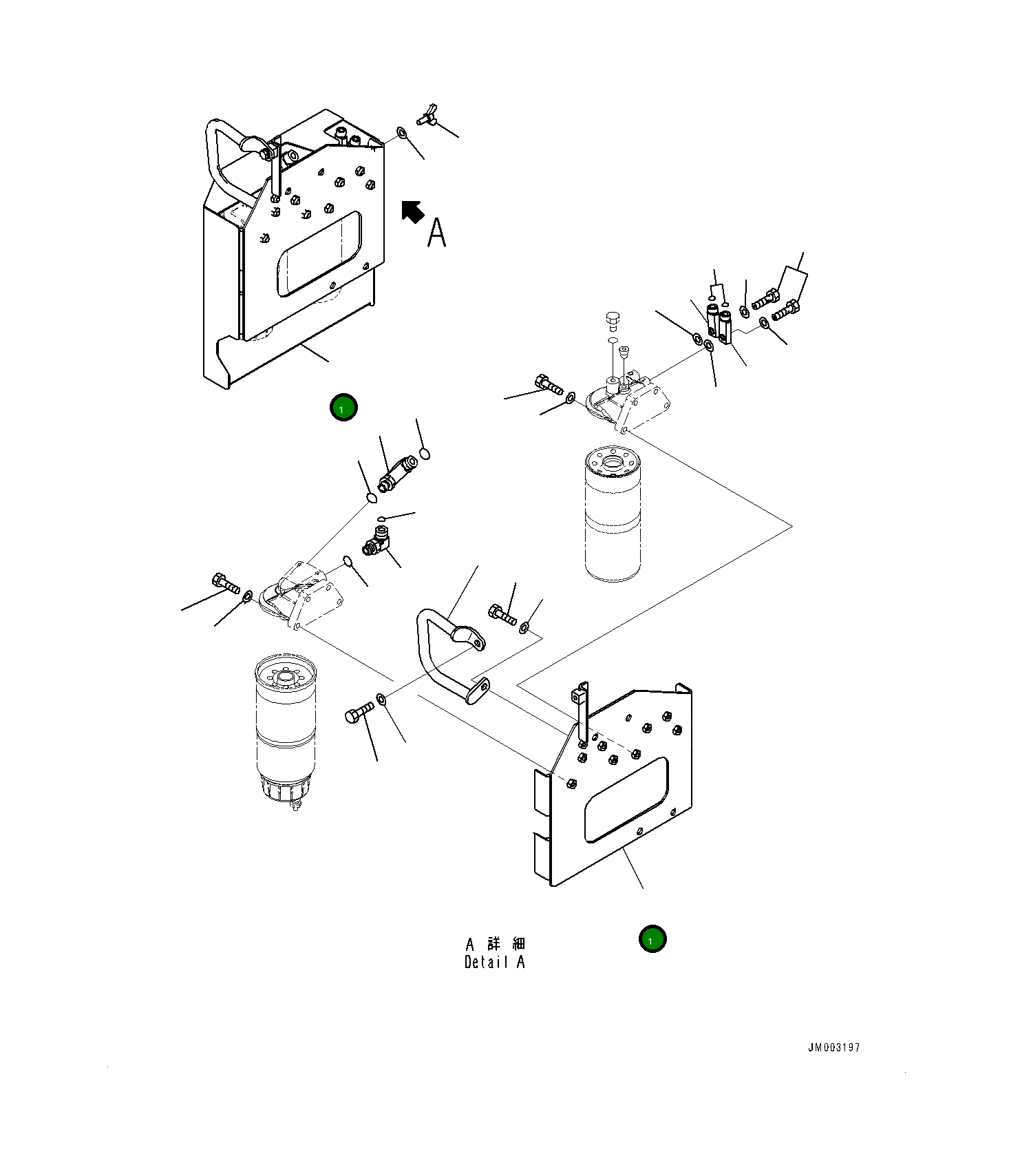 A

1

A 詳 細
Detail A

1

JM003197